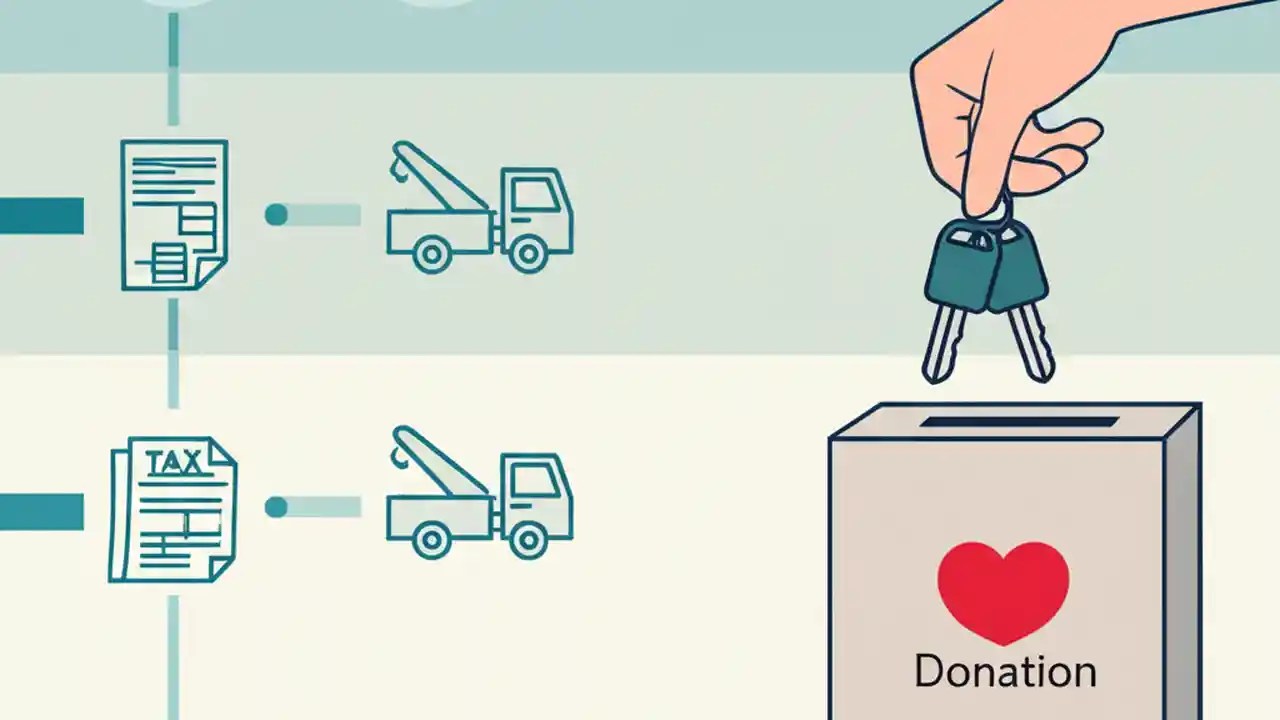 TAX

Donation