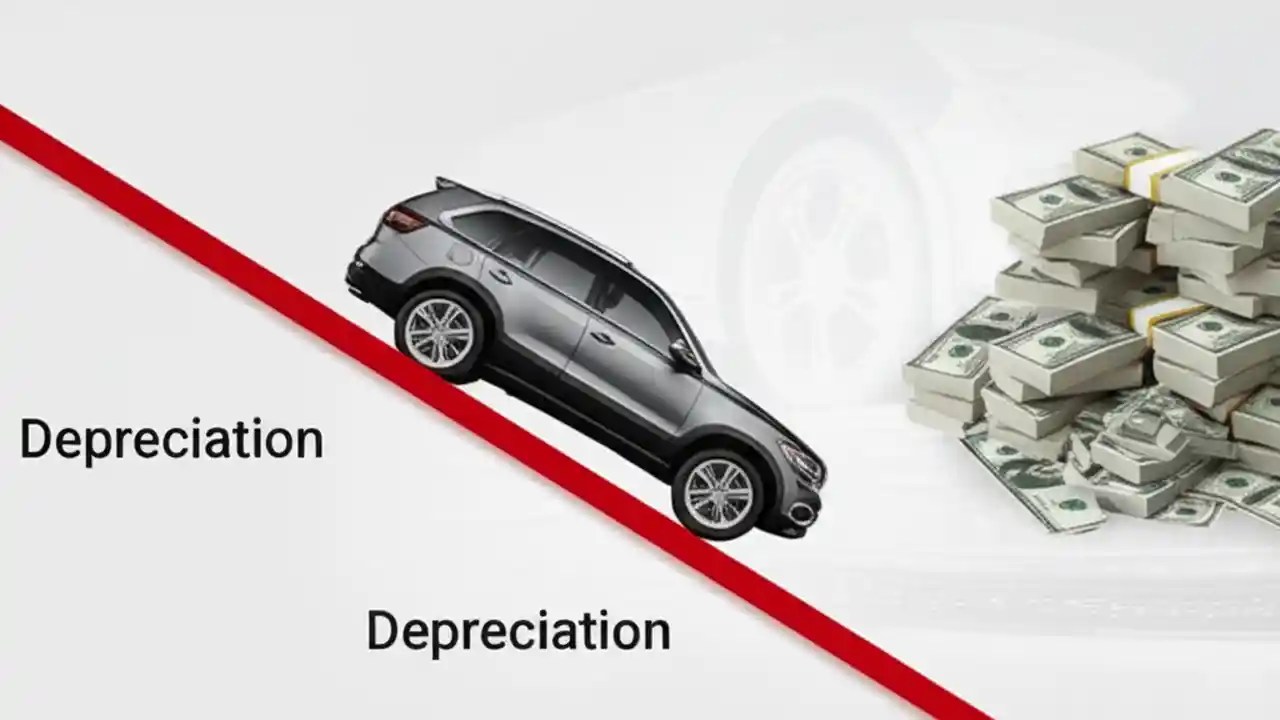 Depreciation

Depreciation