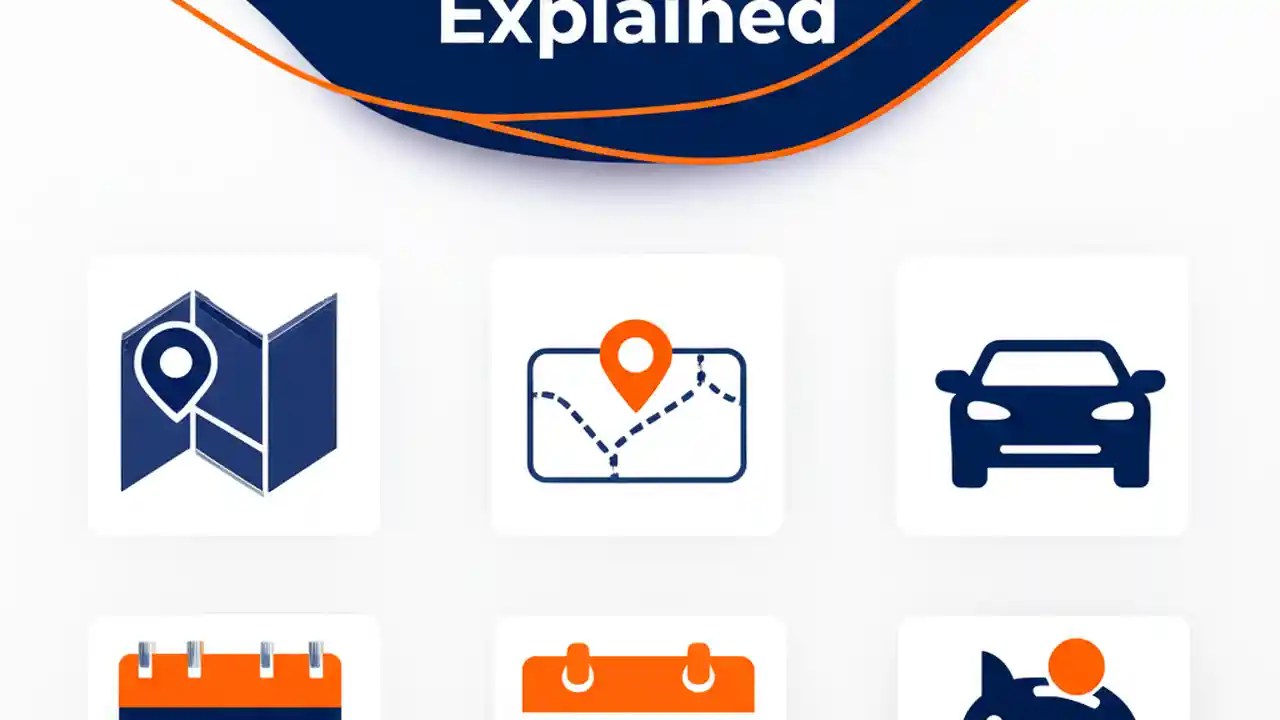 Explained