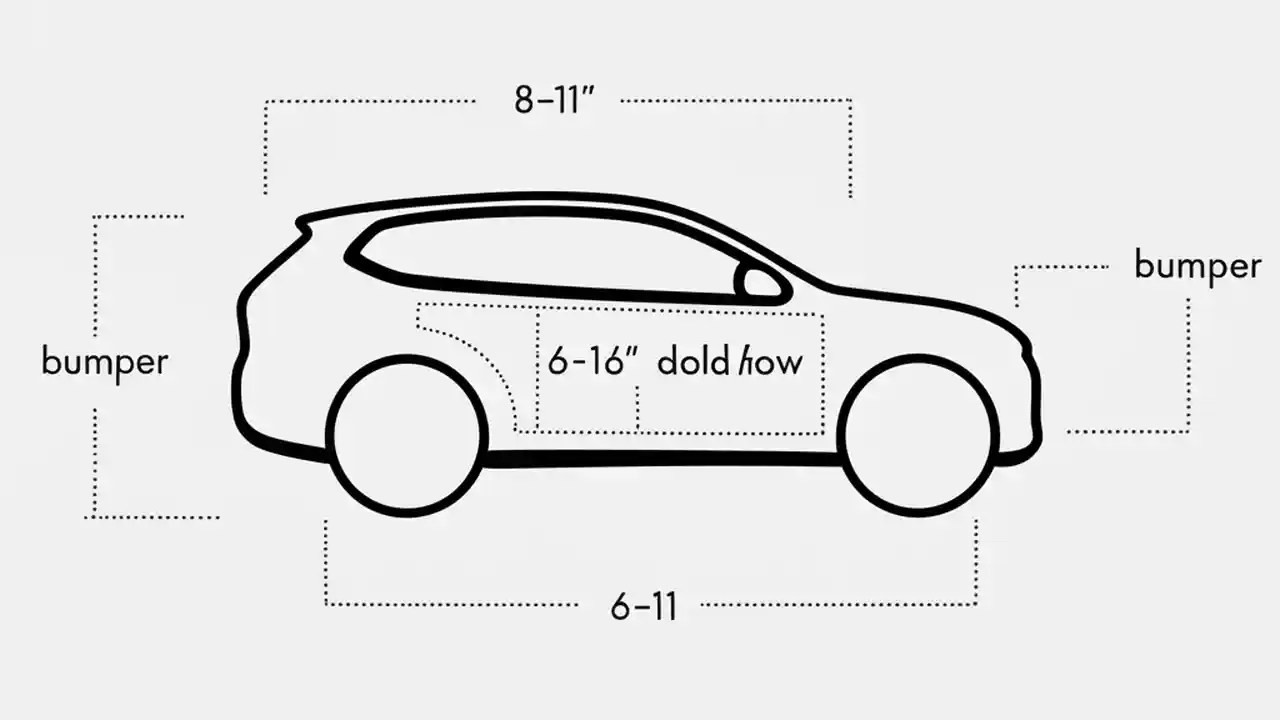 8–11"

bumper

bumper

6-16" dold how

6–11