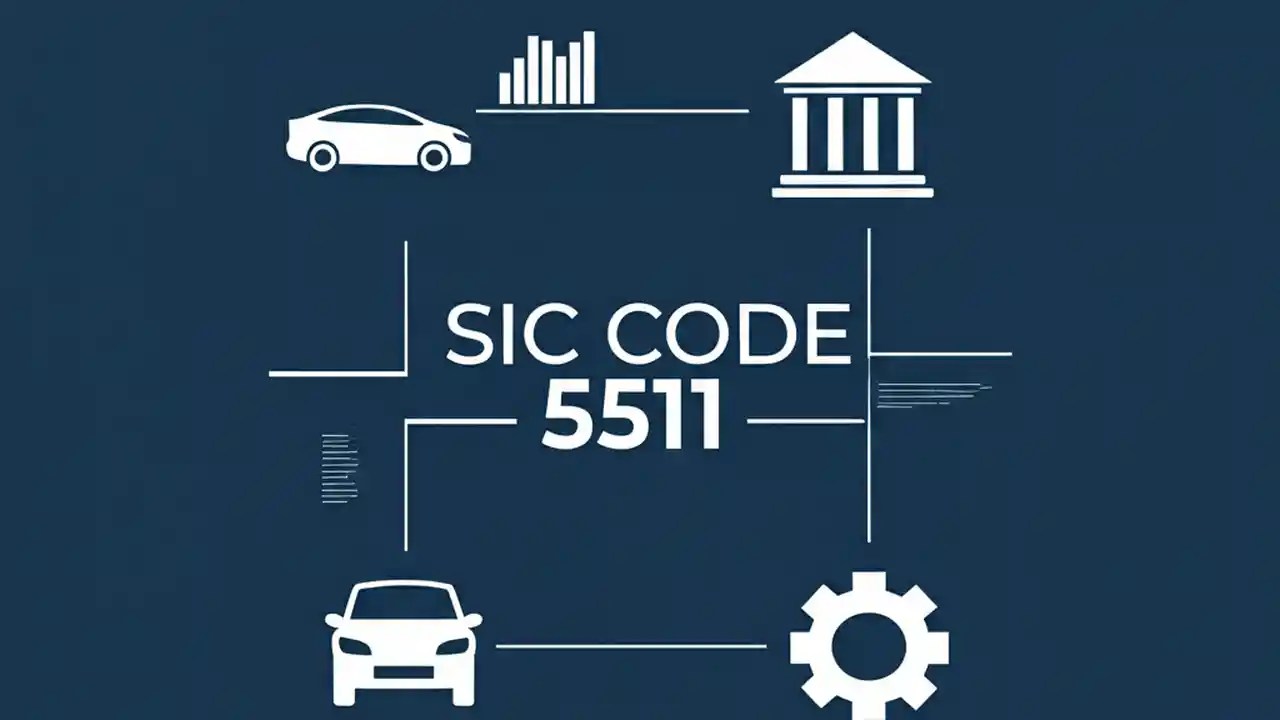 SIC CODE
5511