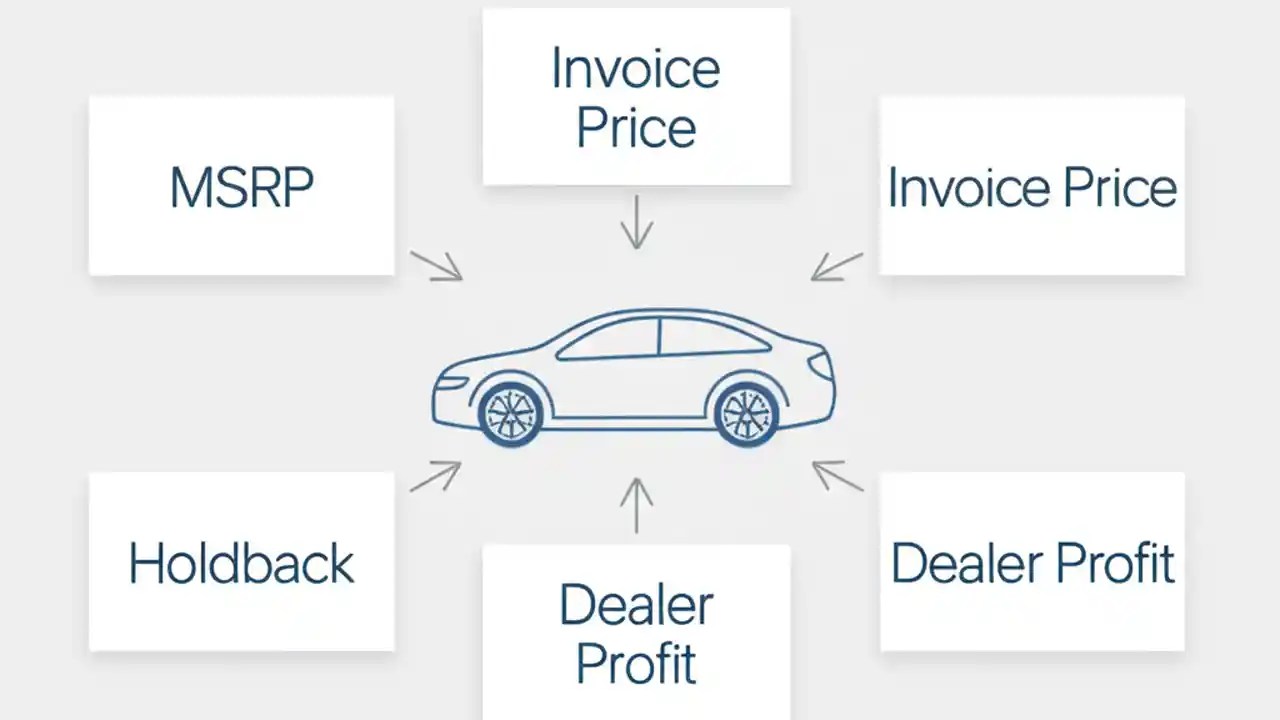 Invoice Price

MSRP

Invoice Price

Holdback

Dealer Profit

Dealer Profit