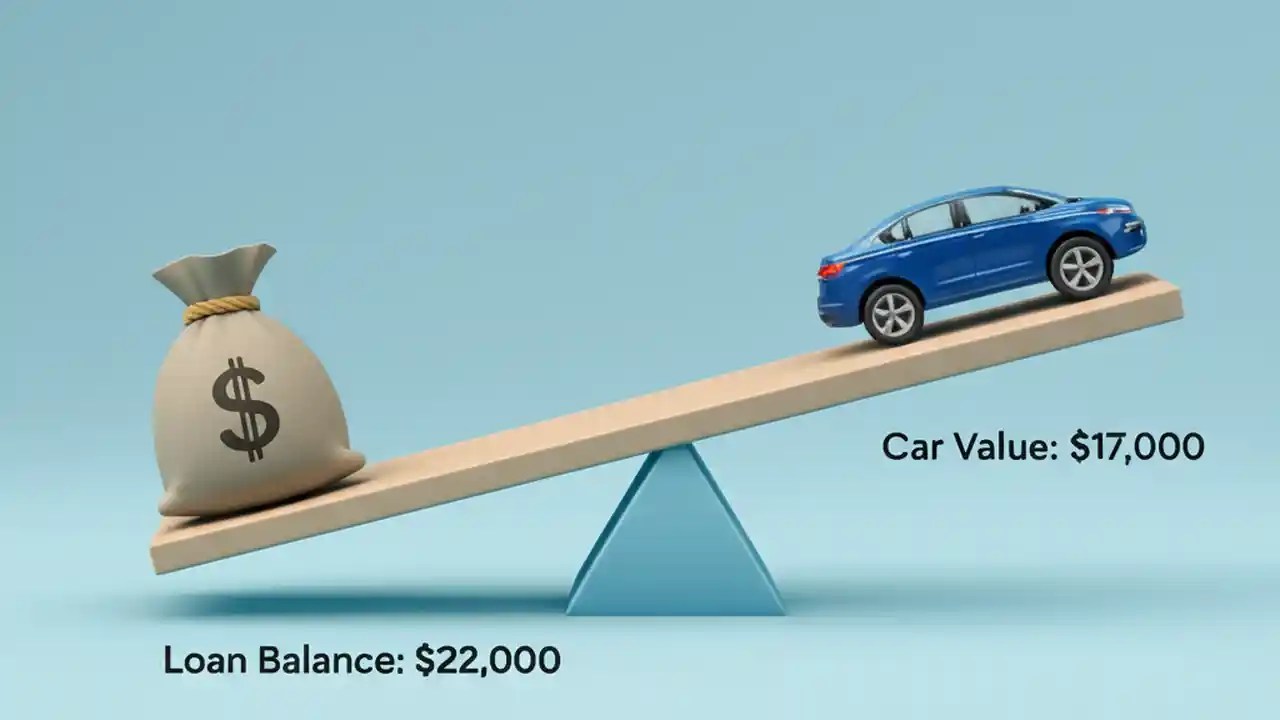 $

Car Value: $17,000

Loan Balance: $22,000