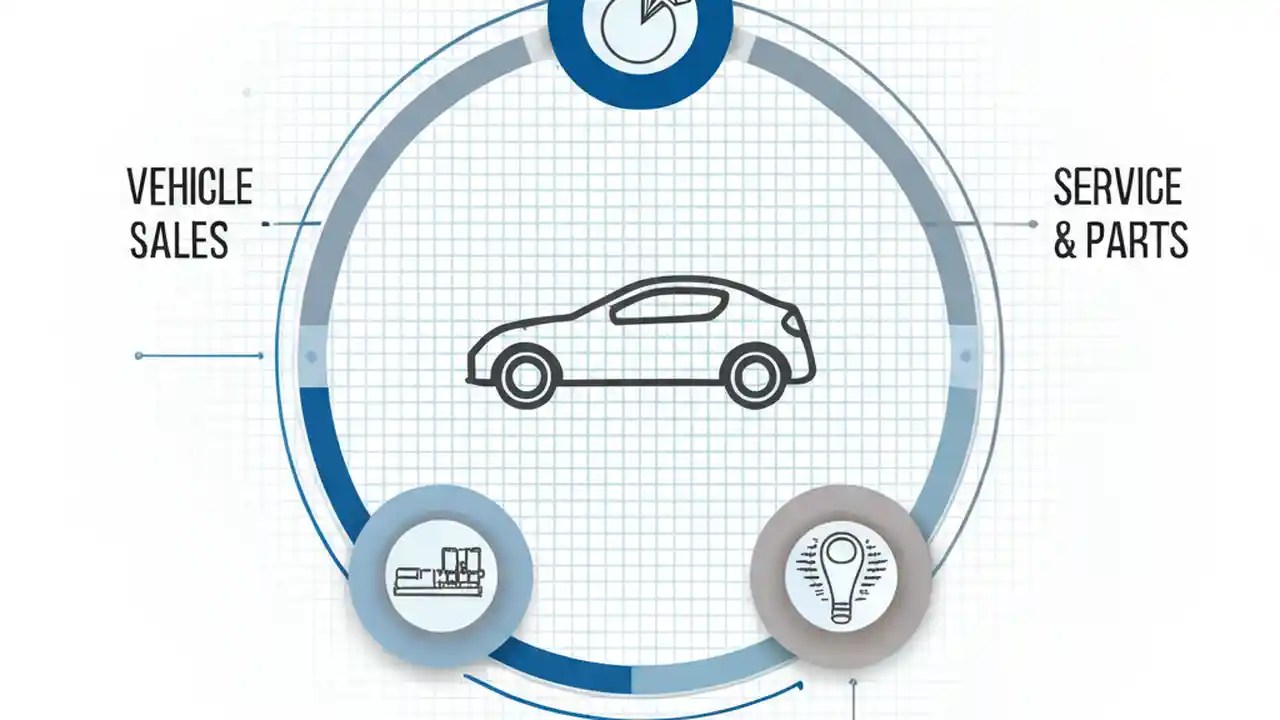 VEHICLE SALES

SERVICE & PARTS