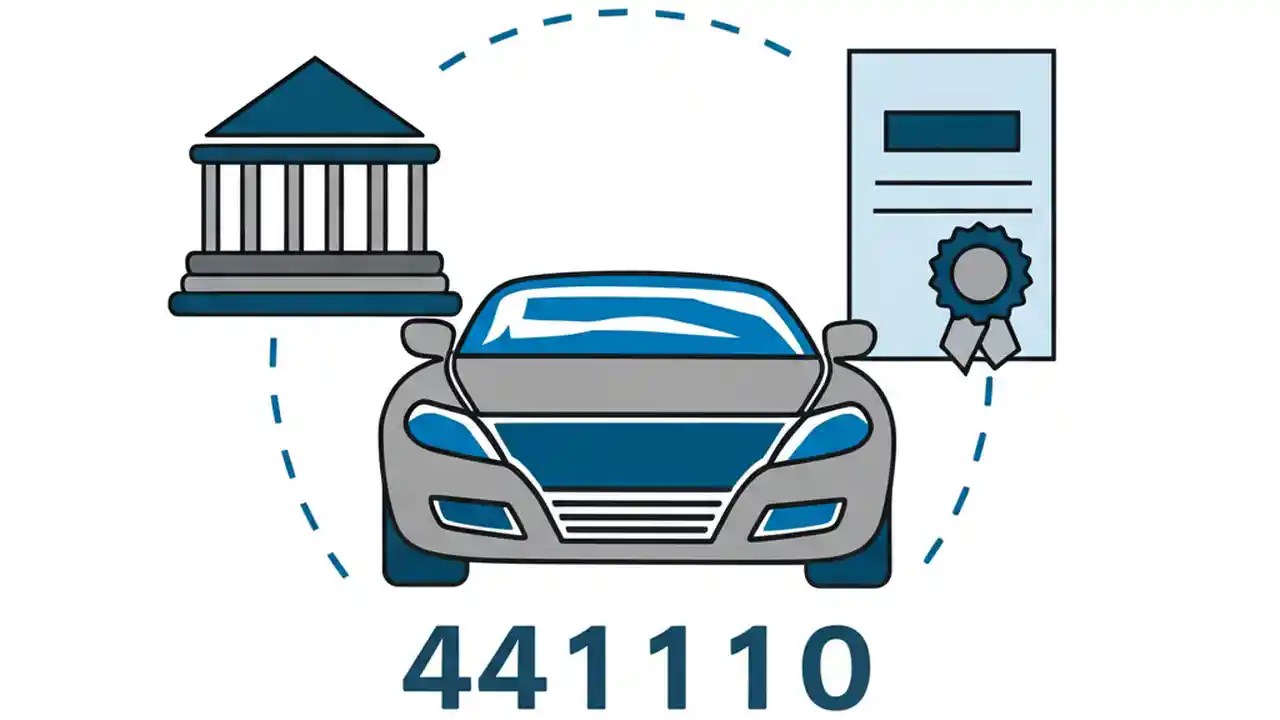 441110