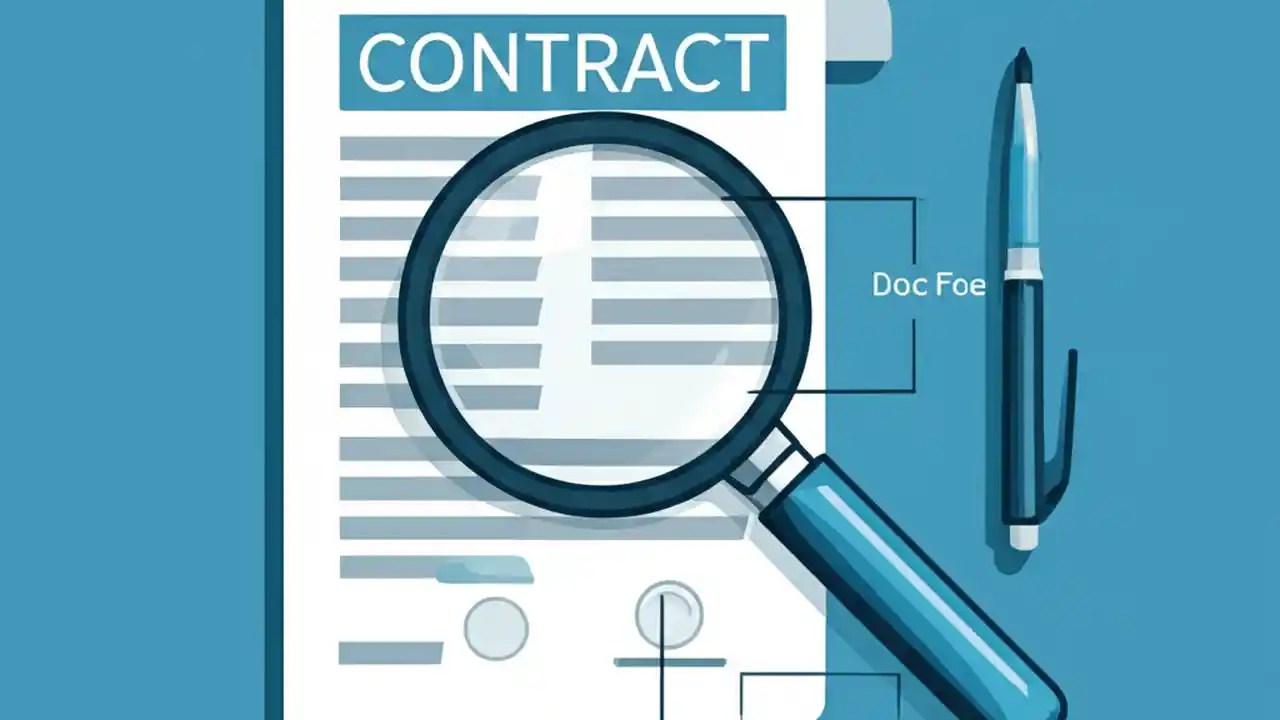 CONTRACT

Doc Foe