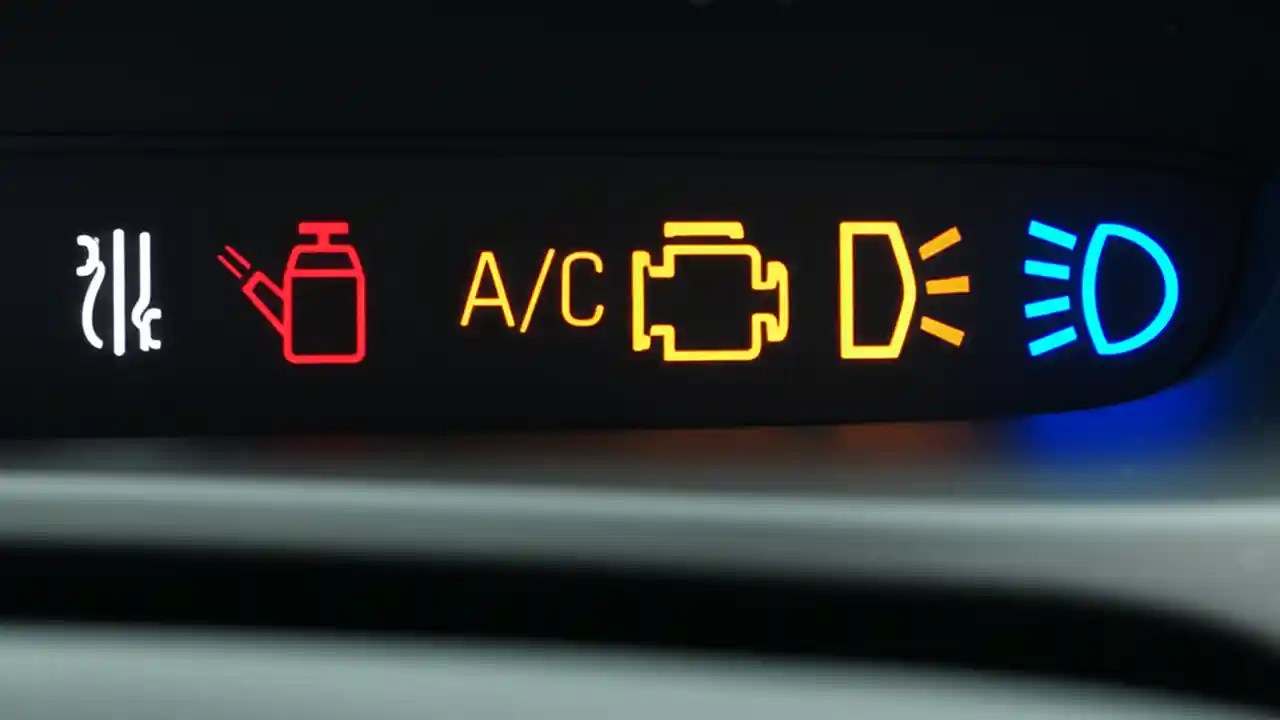 A/C