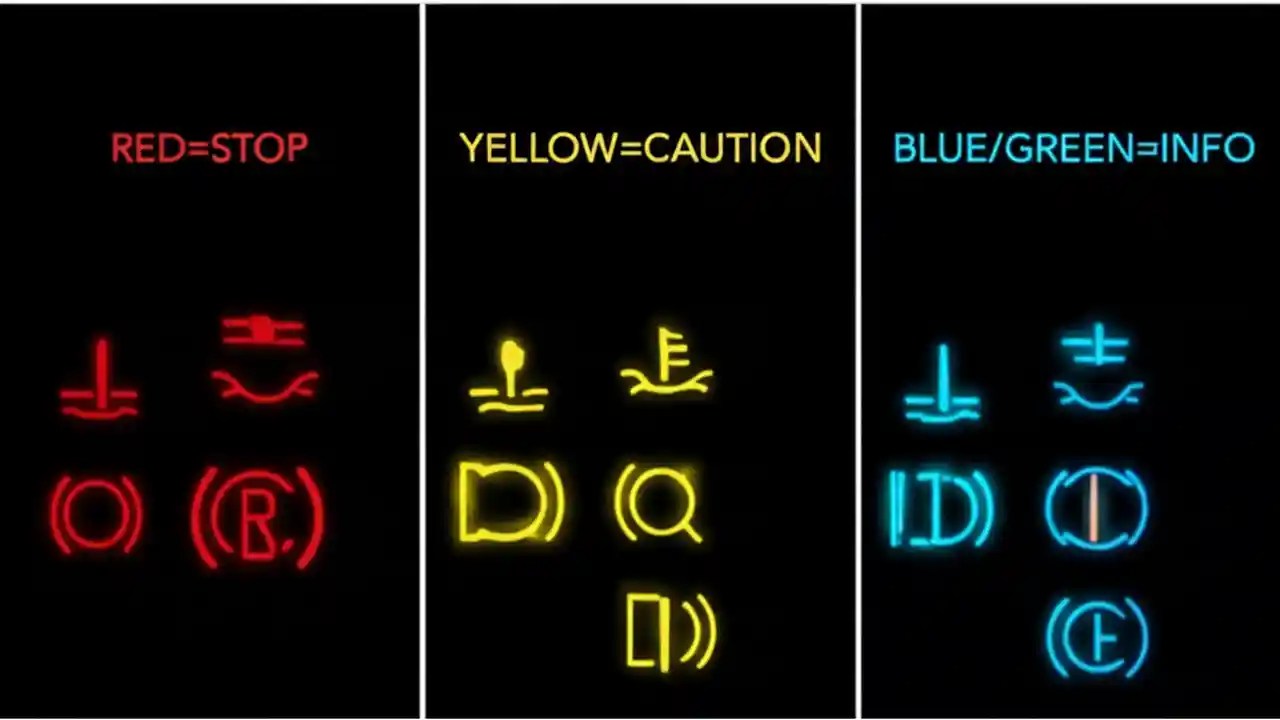 RED=STOP

YELLOW=CAUTION

BLUE/GREEN=INFO