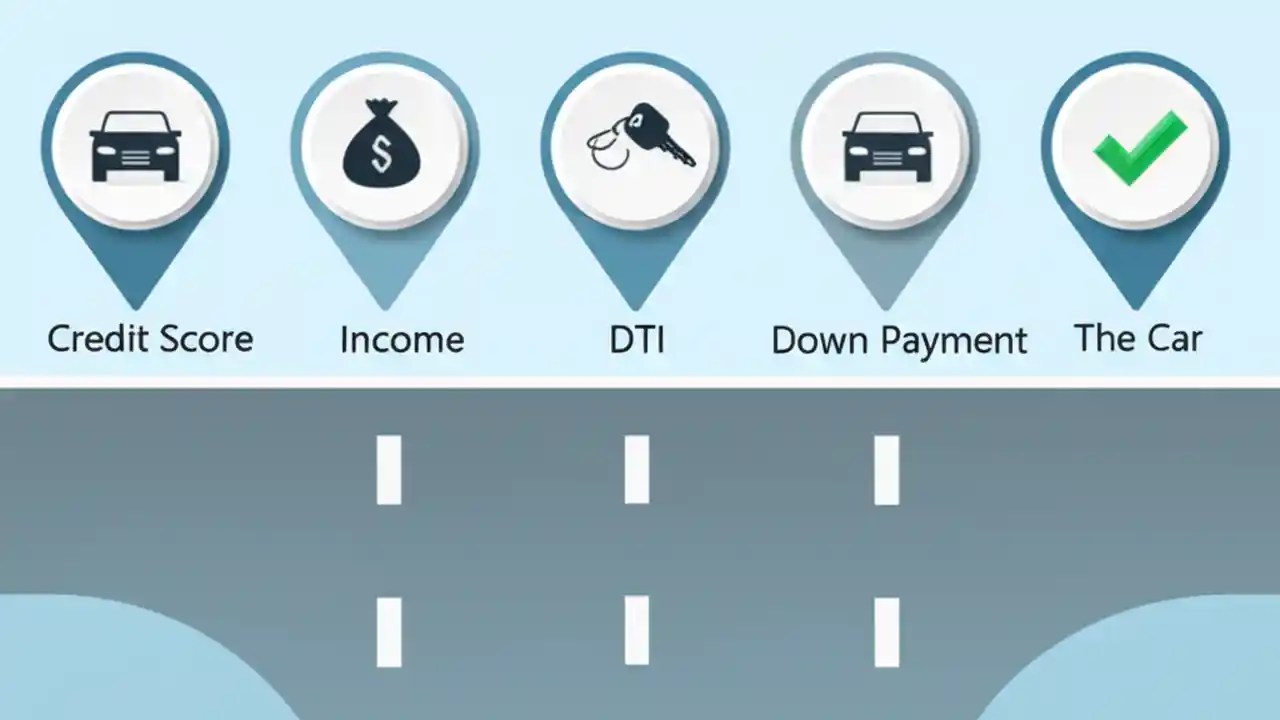 $

Credit Score

Income

DTI

Down Payment

The Car