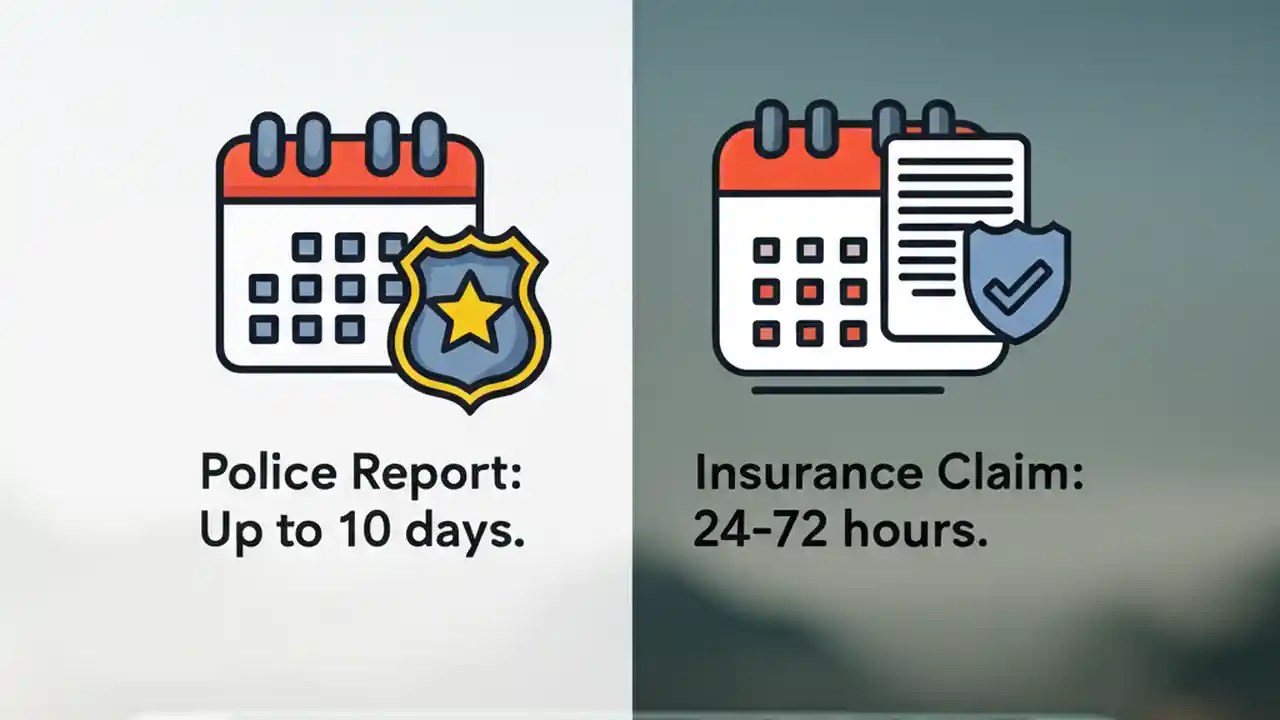 Police Report:
Up to 10 days.

Insurance Claim:
24-72 hours.