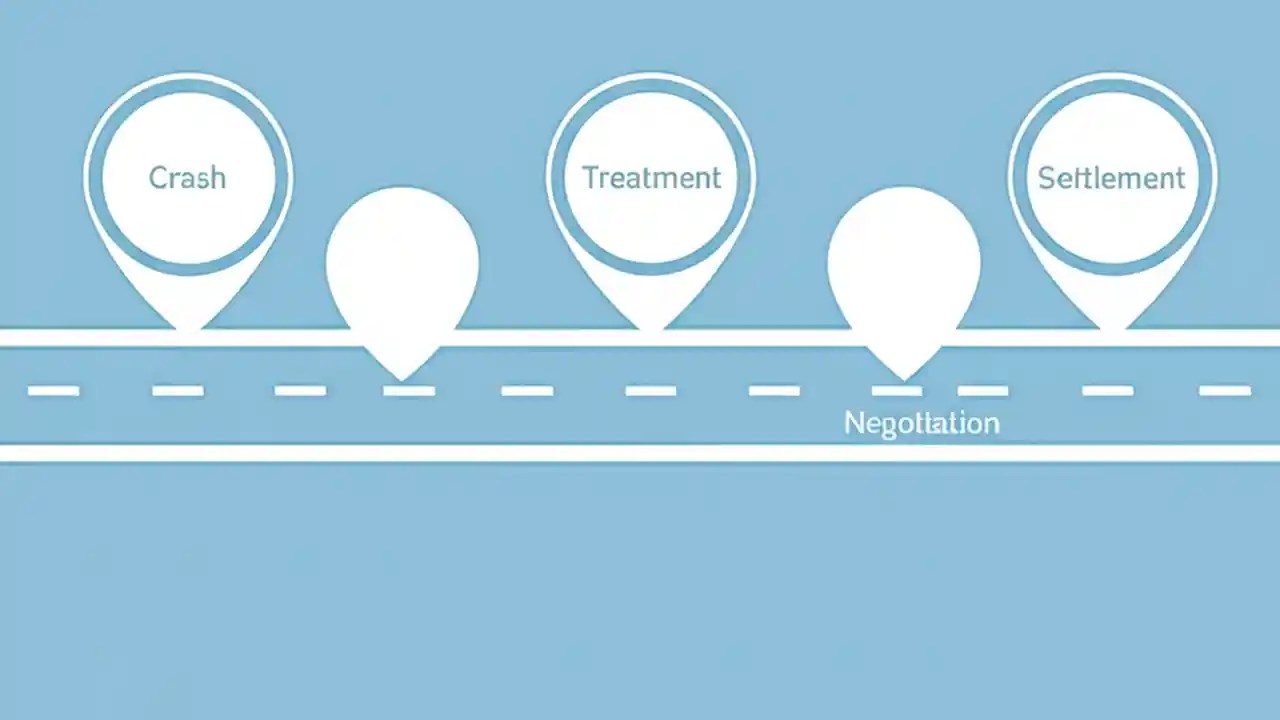 Crash

Treatment

Settlement

Negotiation