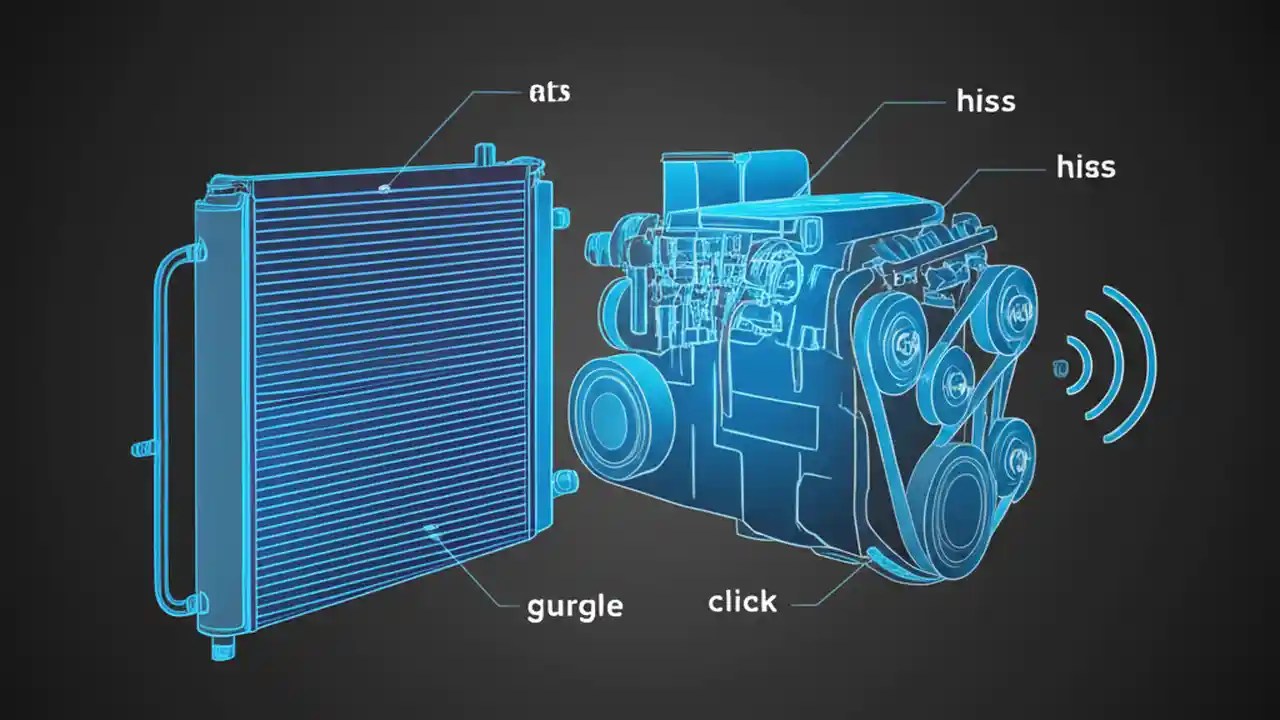 ats

hiss

hiss

gurgle

click