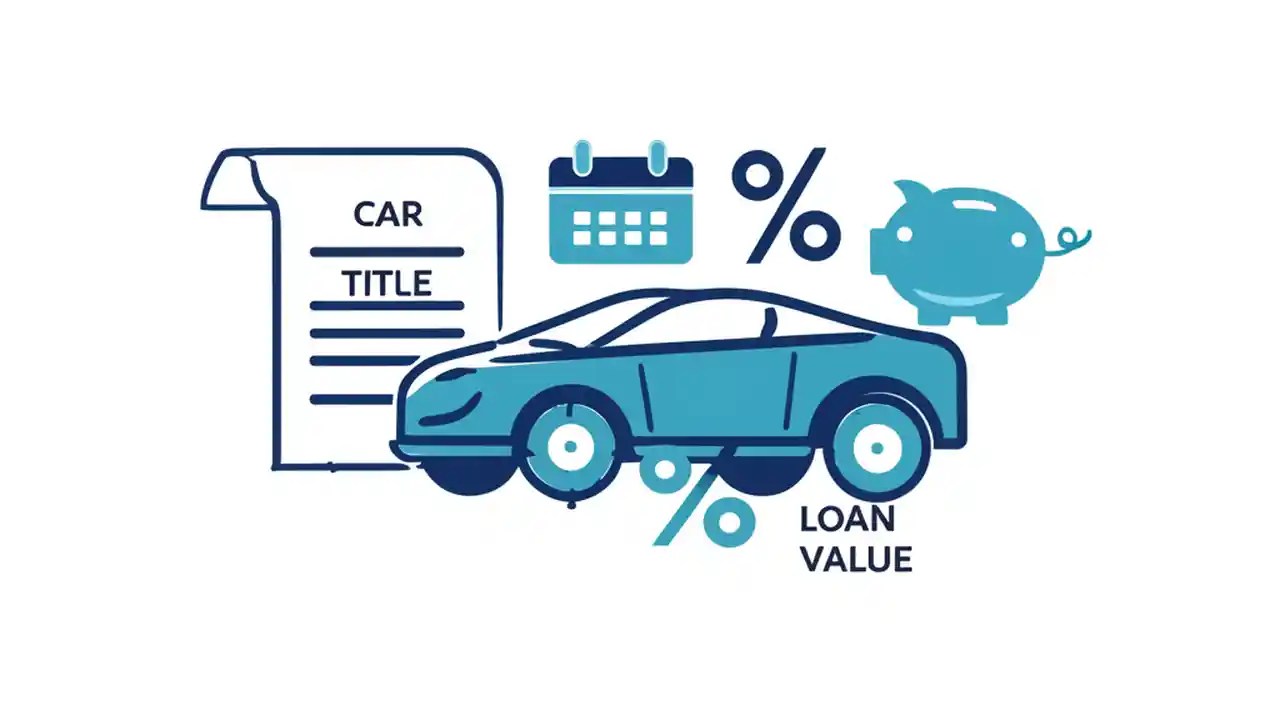 CAR
TITLE

%

%

LOAN
VALUE