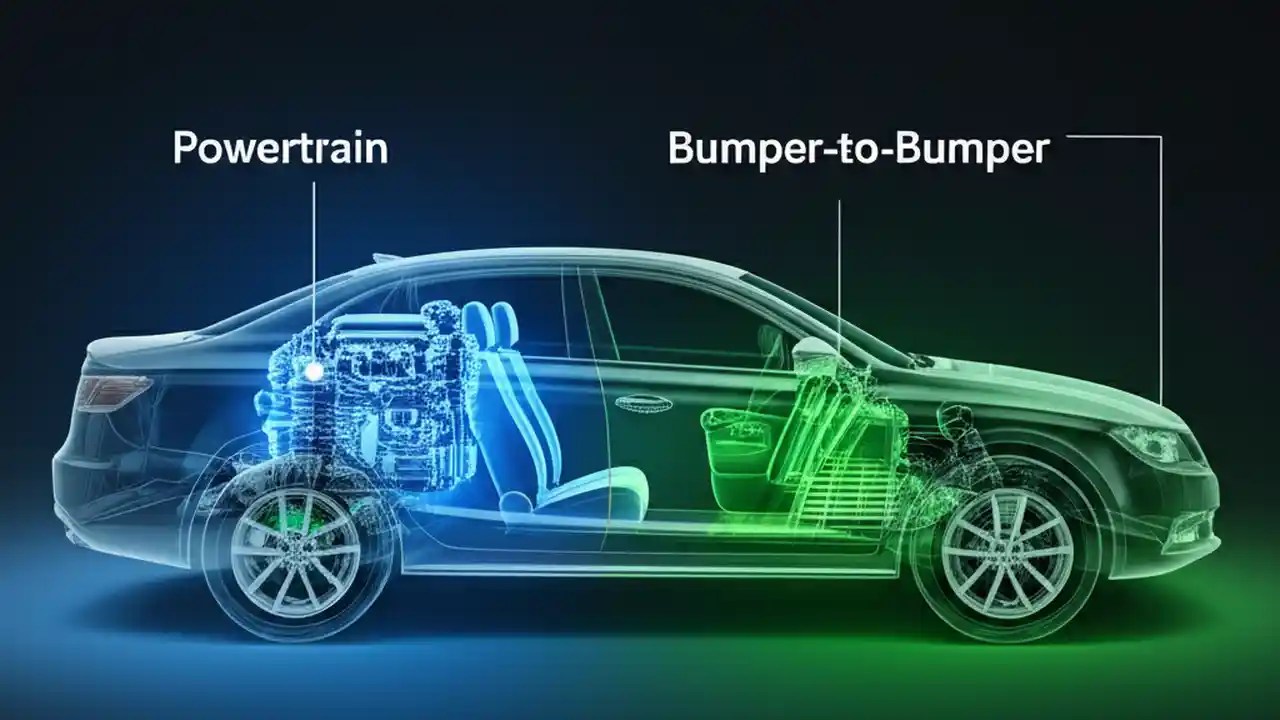 Powertrain

Bumper-to-Bumper