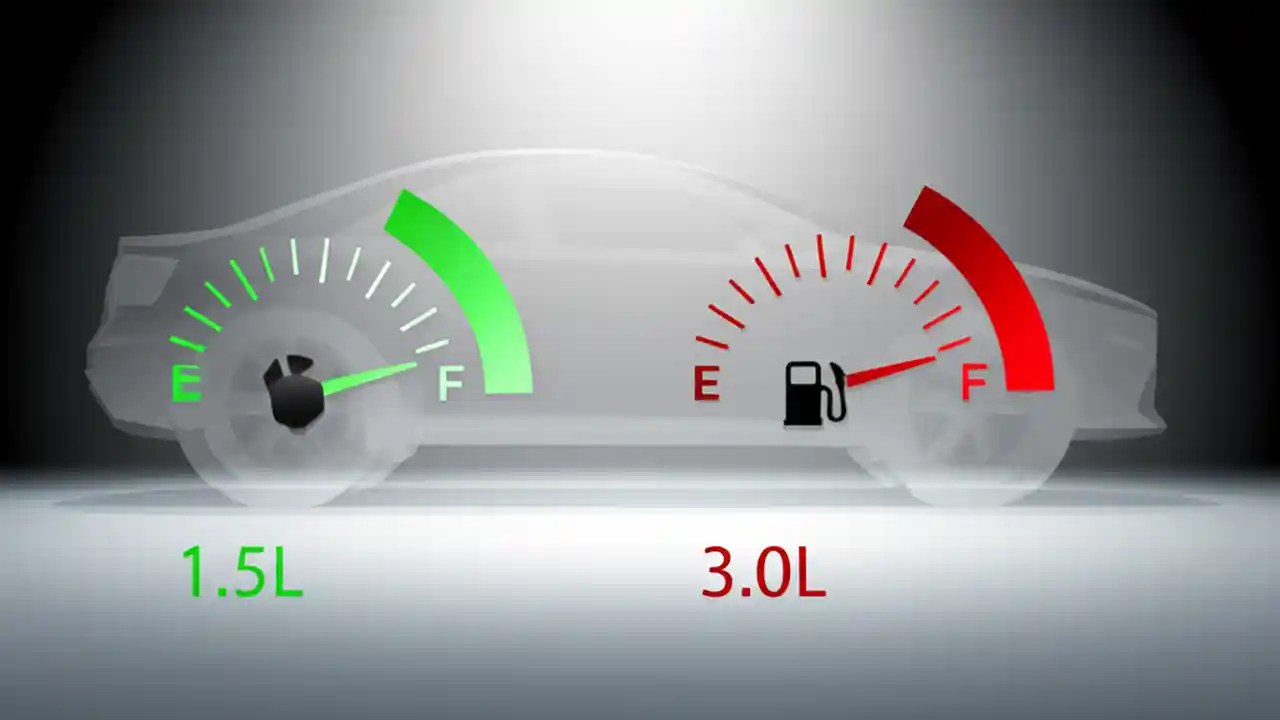 E F

E F

1.5L

3.0L