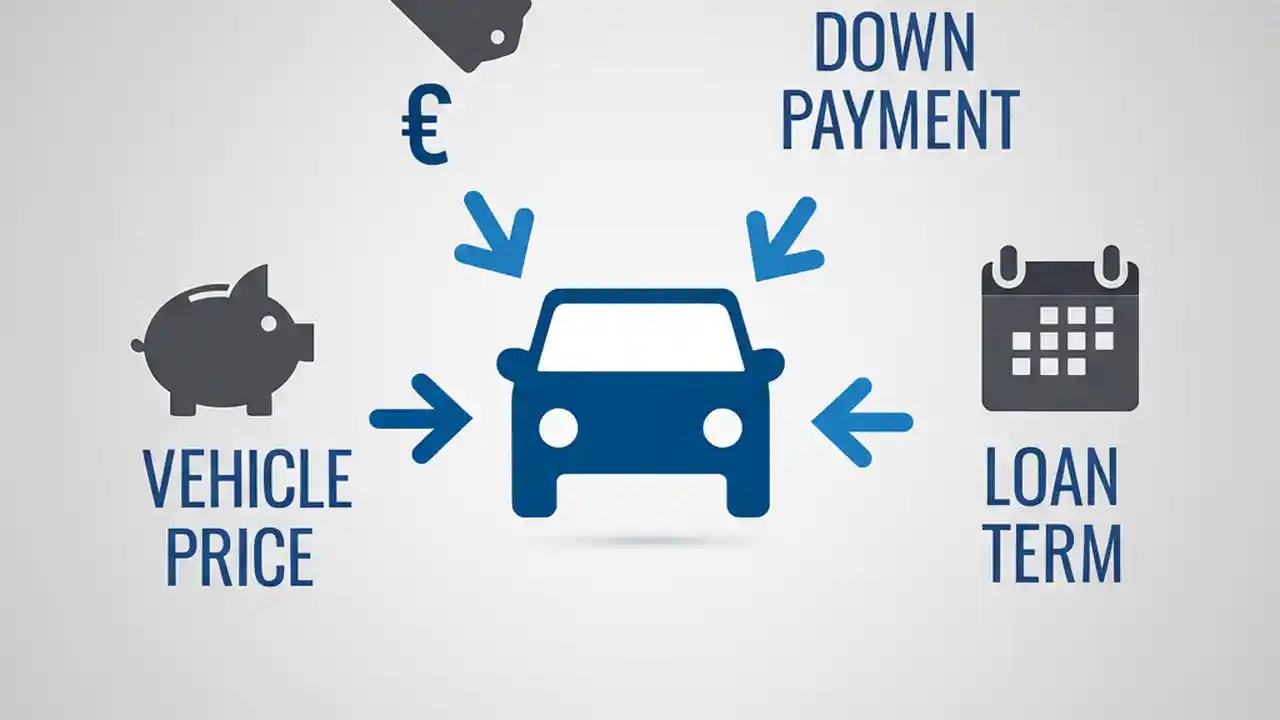 €

DOWN PAYMENT

VEHICLE PRICE

LOAN TERM