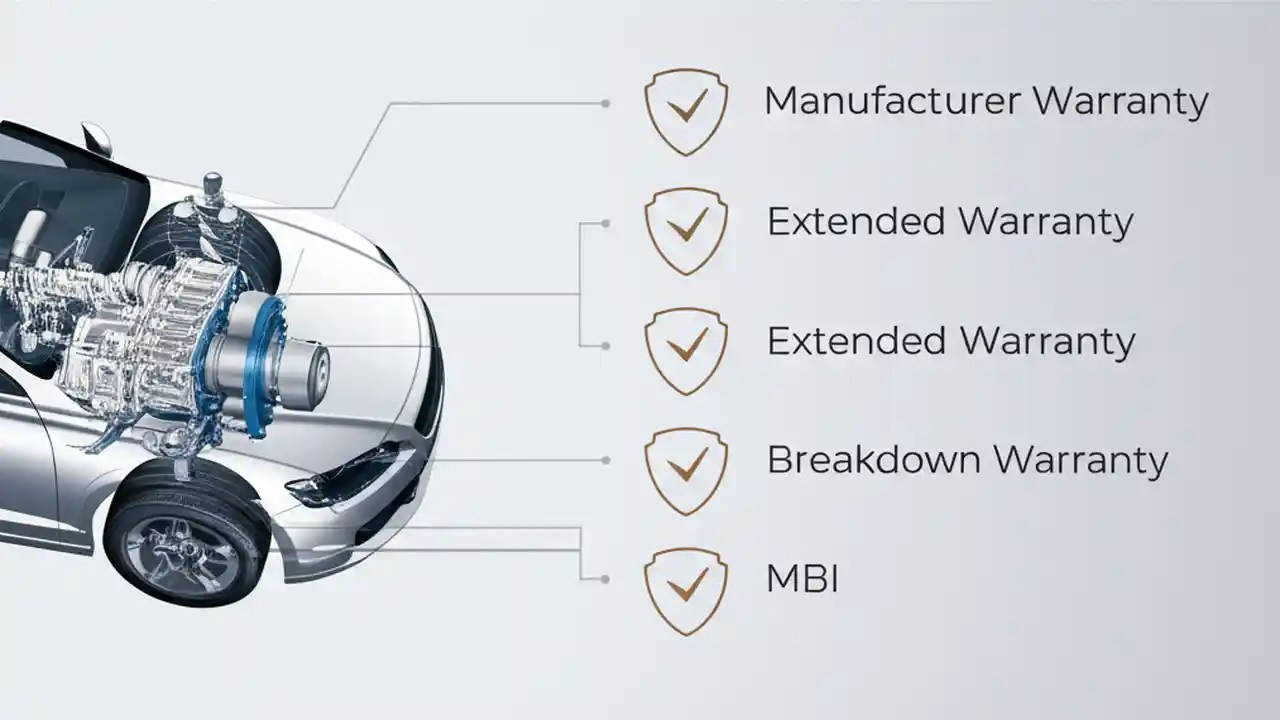 Manufacturer Warranty

Extended Warranty

Extended Warranty

Breakdown Warranty

MBI