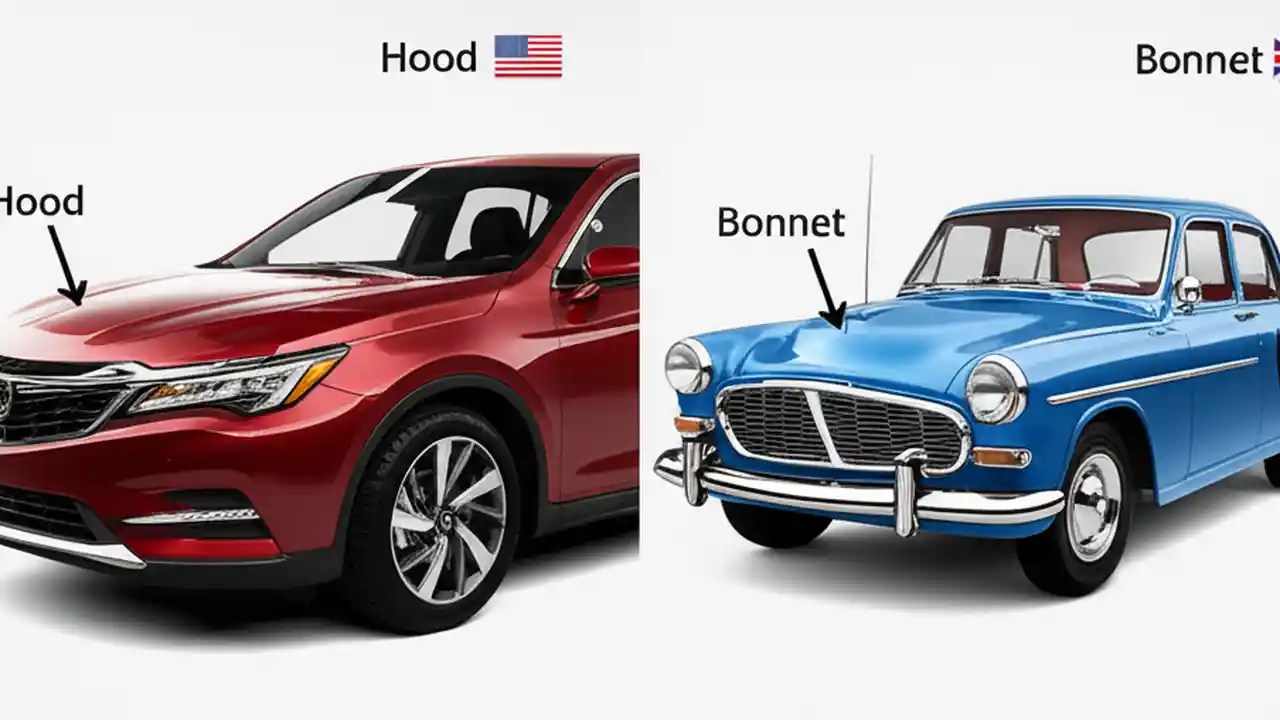 Hood

Hood

Bonnet

Bonnet