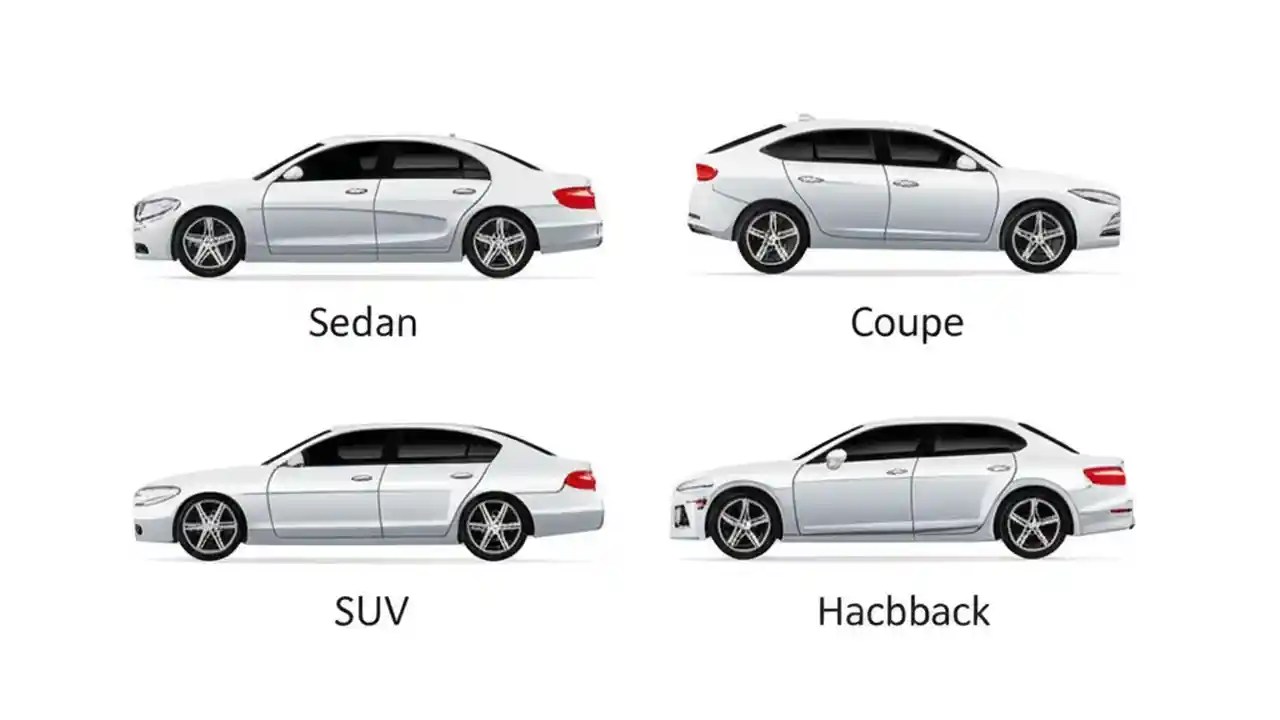 Sedan

Coupe

SUV

Hacbback