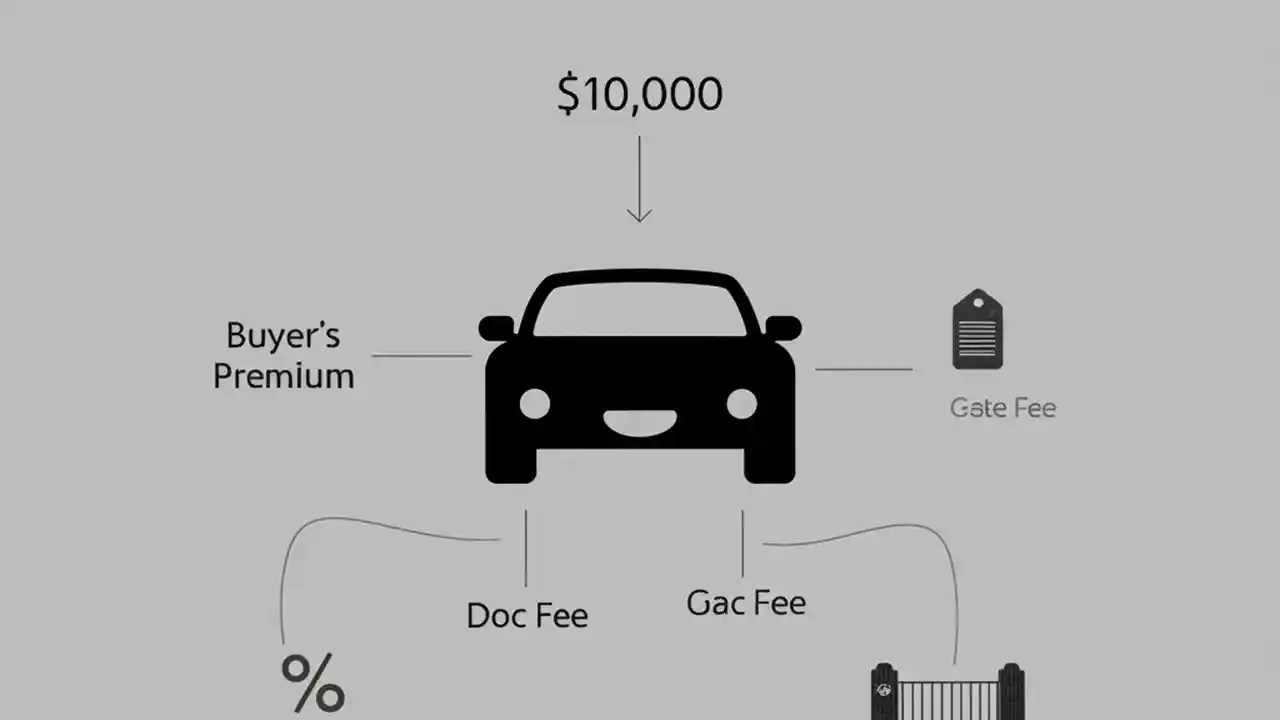 $10,000

Buyer's Premium

Gate Fee

Doc Fee

Gac Fee

%