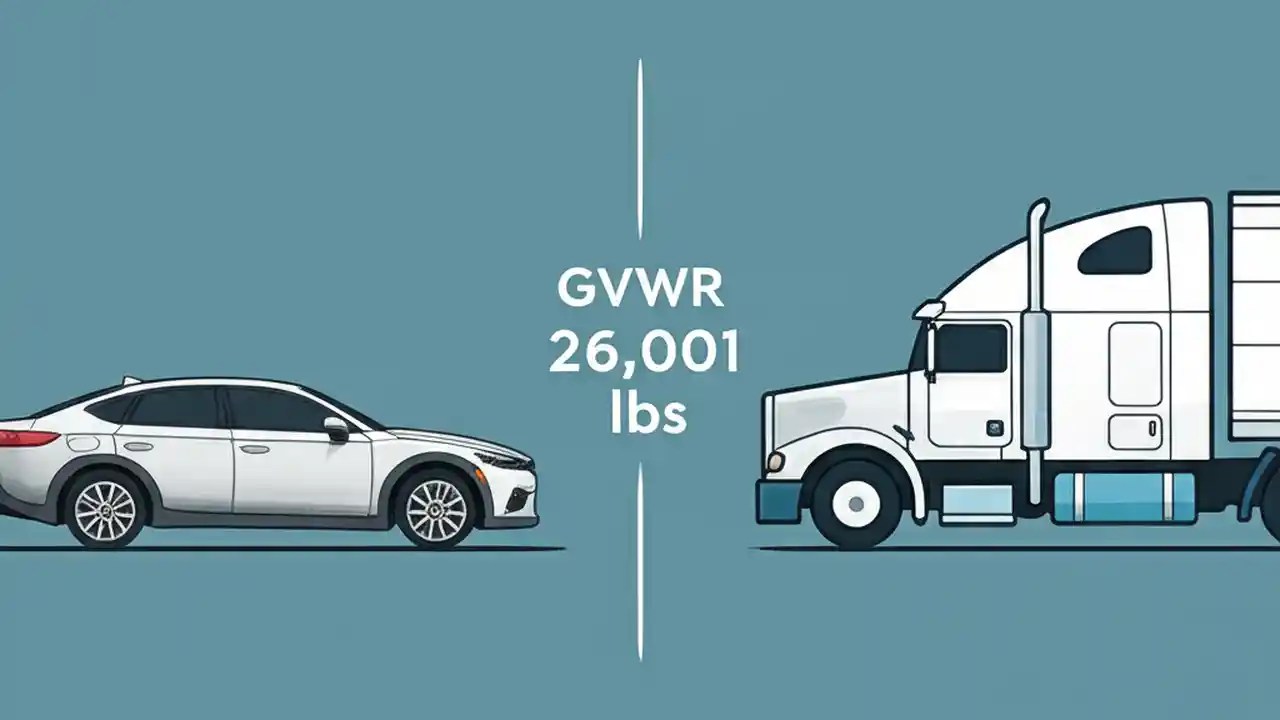 GVWR
26,001
lbs