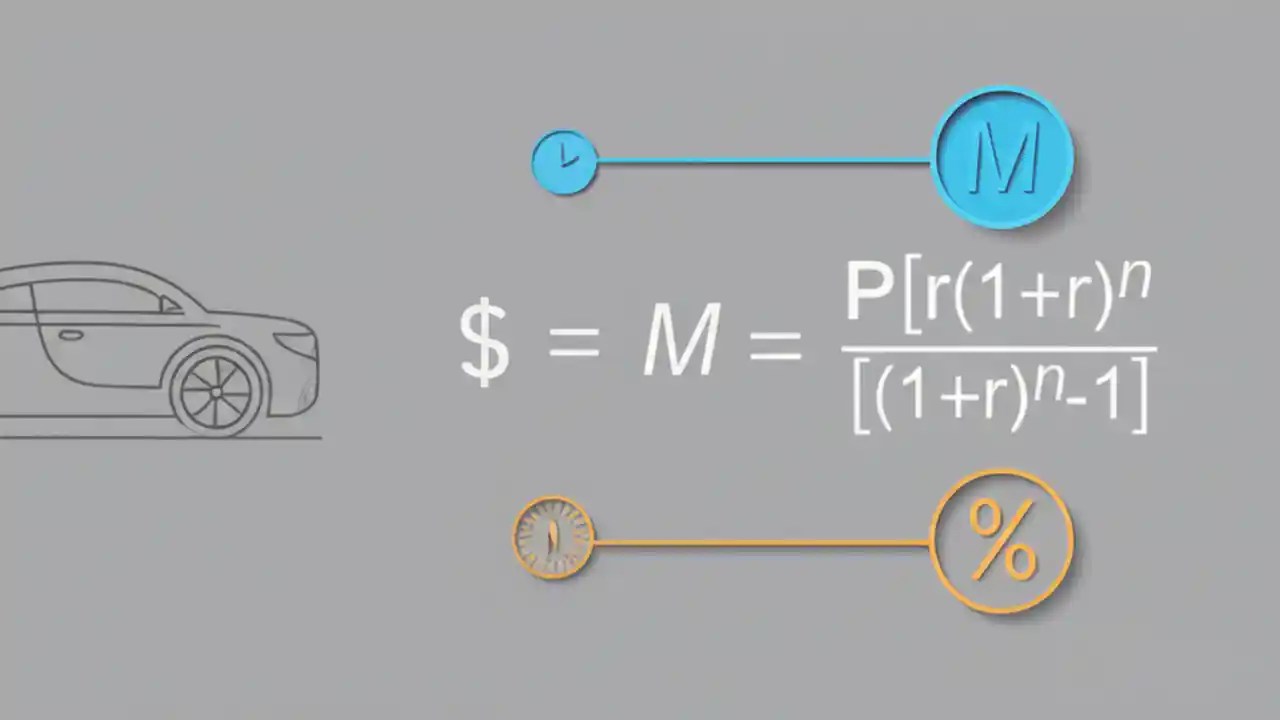 M

$\$ = M = \frac{P[r(1+r)^n}{[(1+r)^n-1]}$

%