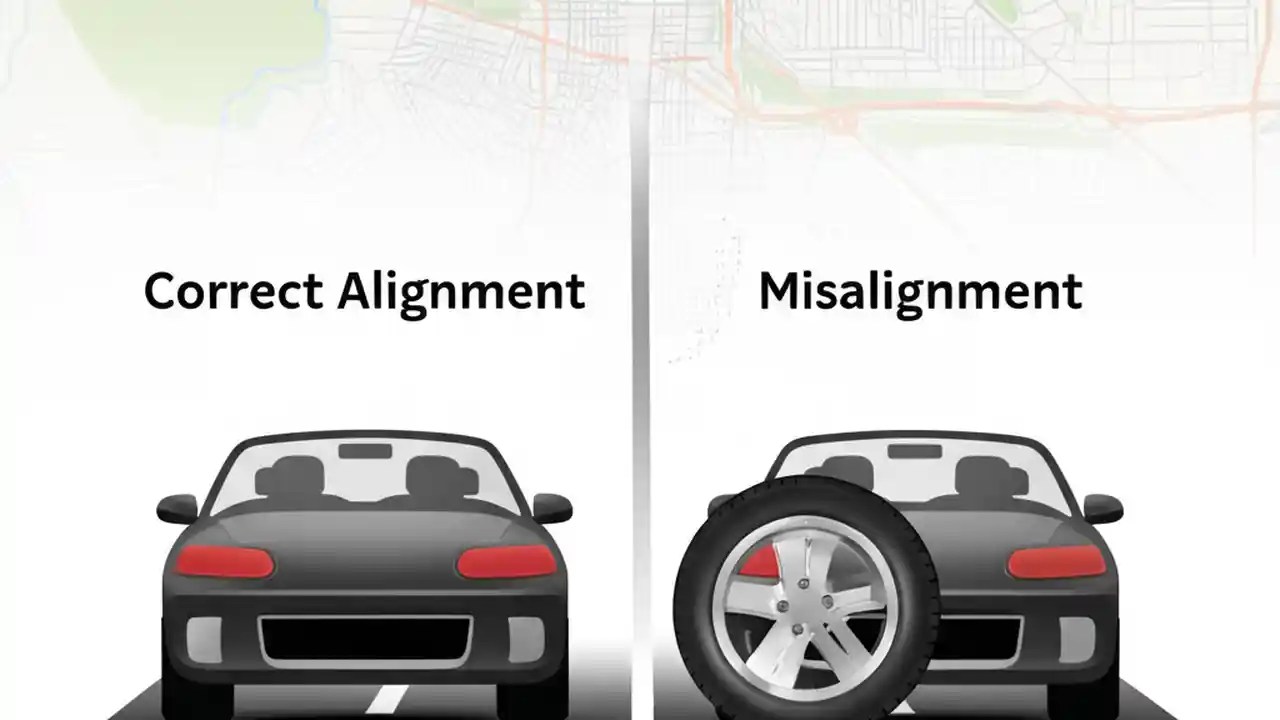 Correct Alignment

Misalignment