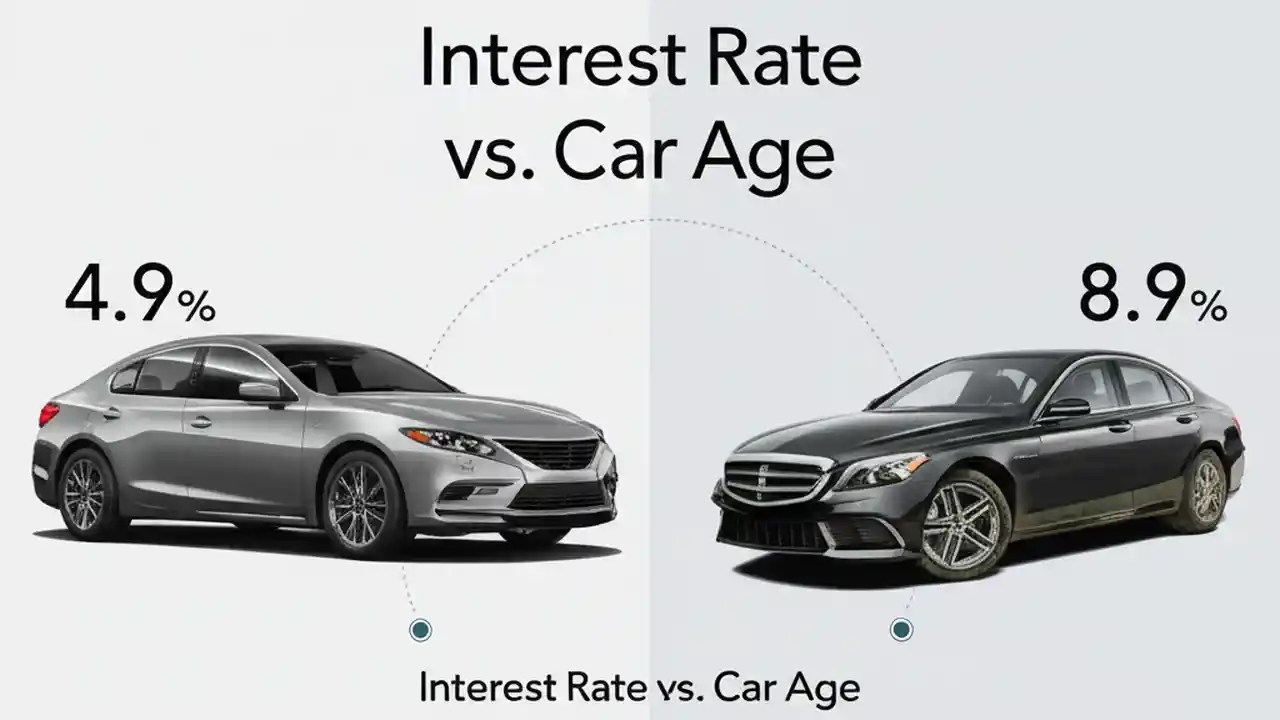 Interest Rate vs. Car Age

4.9%

8.9%

Interest Rate vs. Car Age