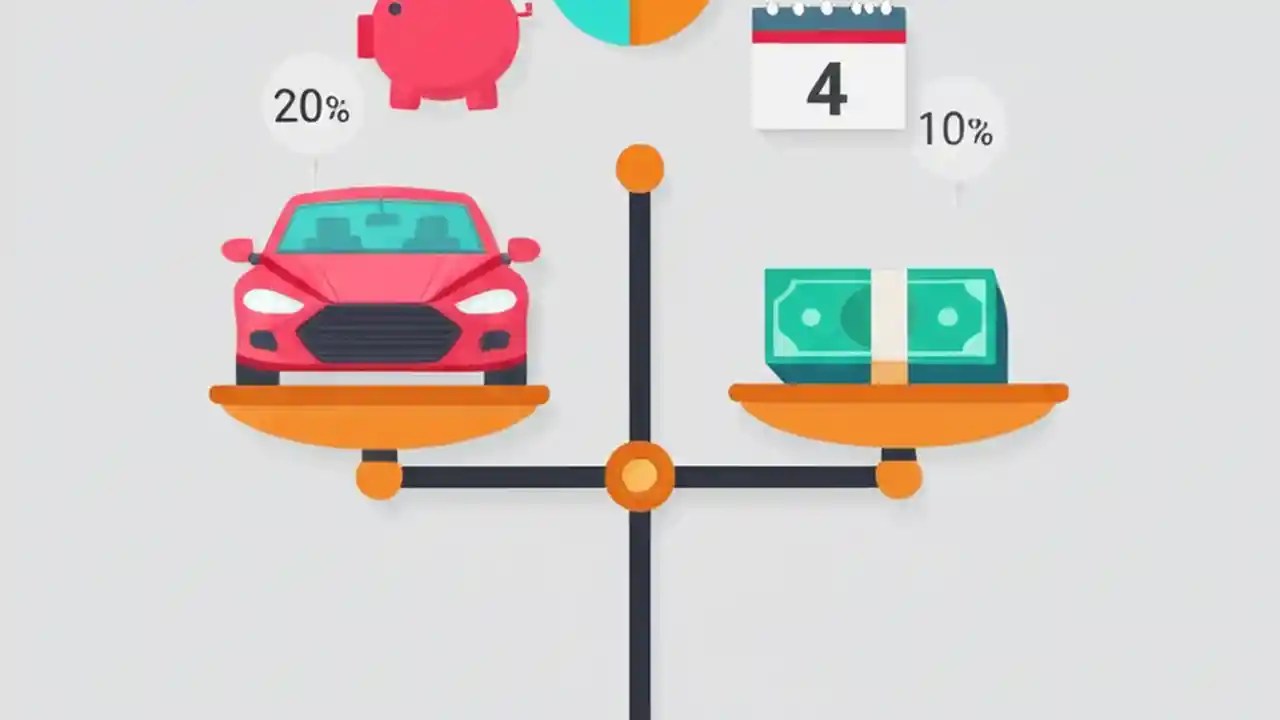 20%

4

10%