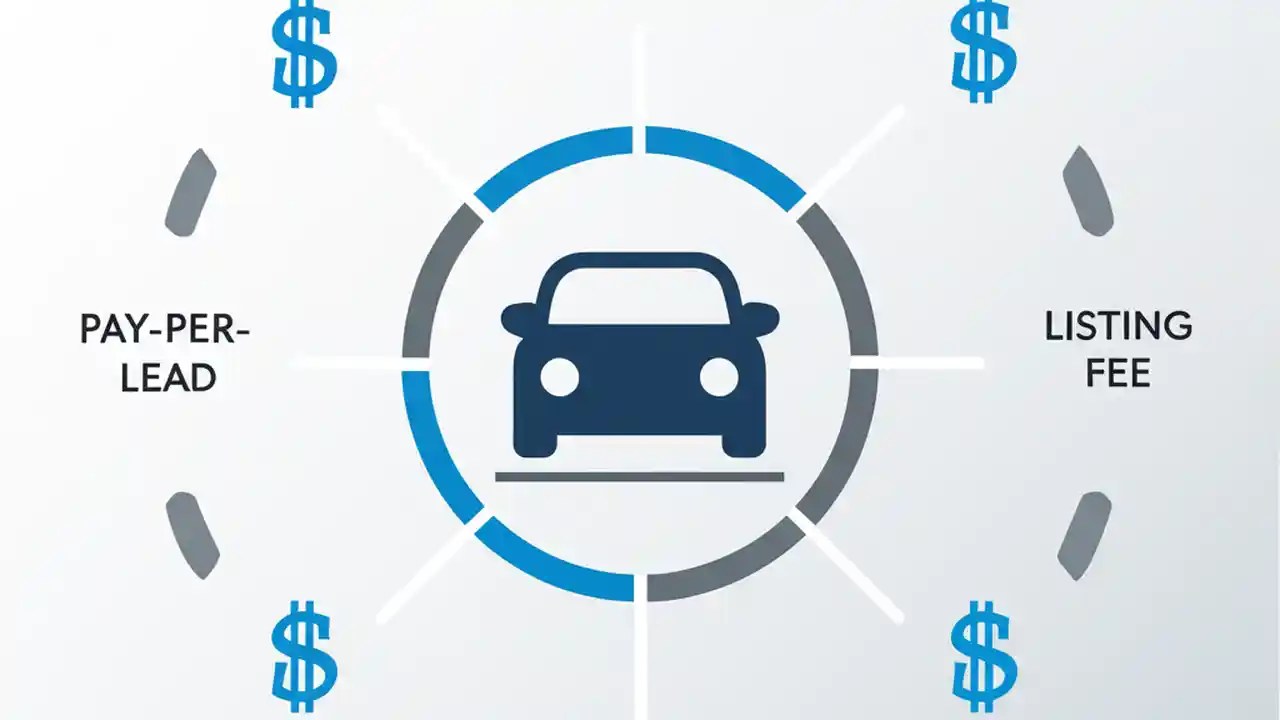 $

$

PAY-PER-LEAD

LISTING FEE

$

$