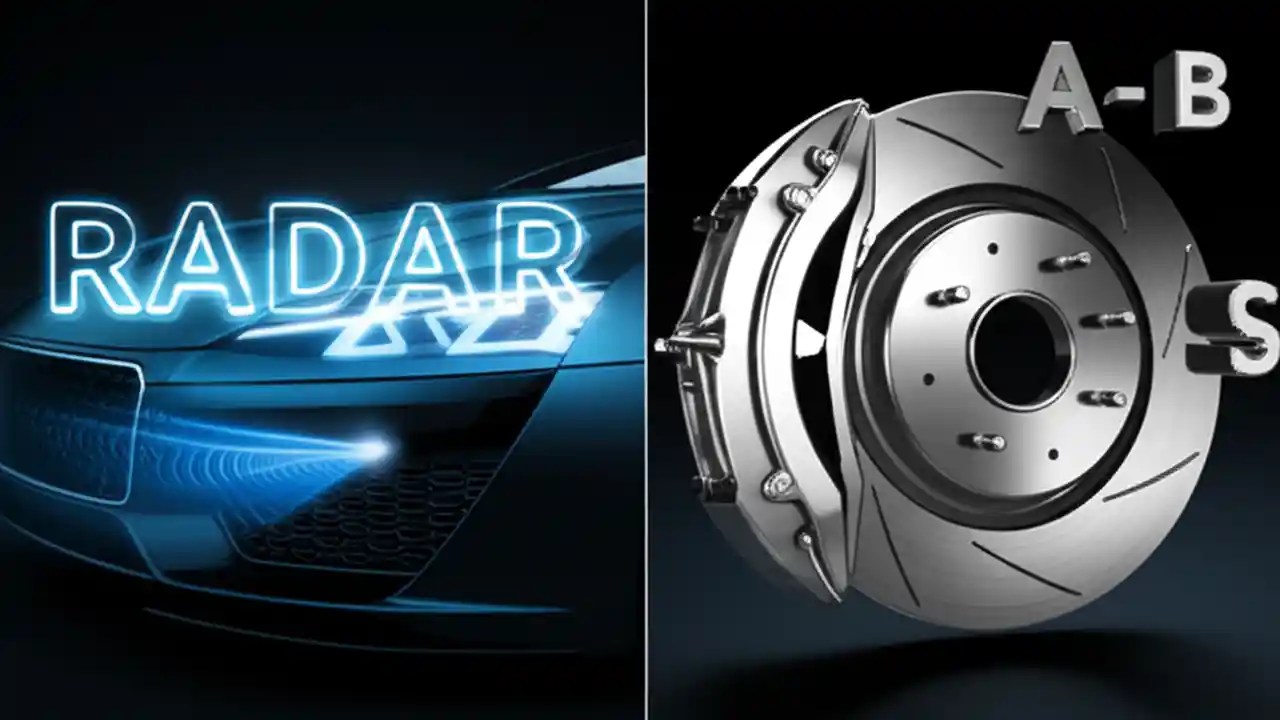 RADAR

A-B
S