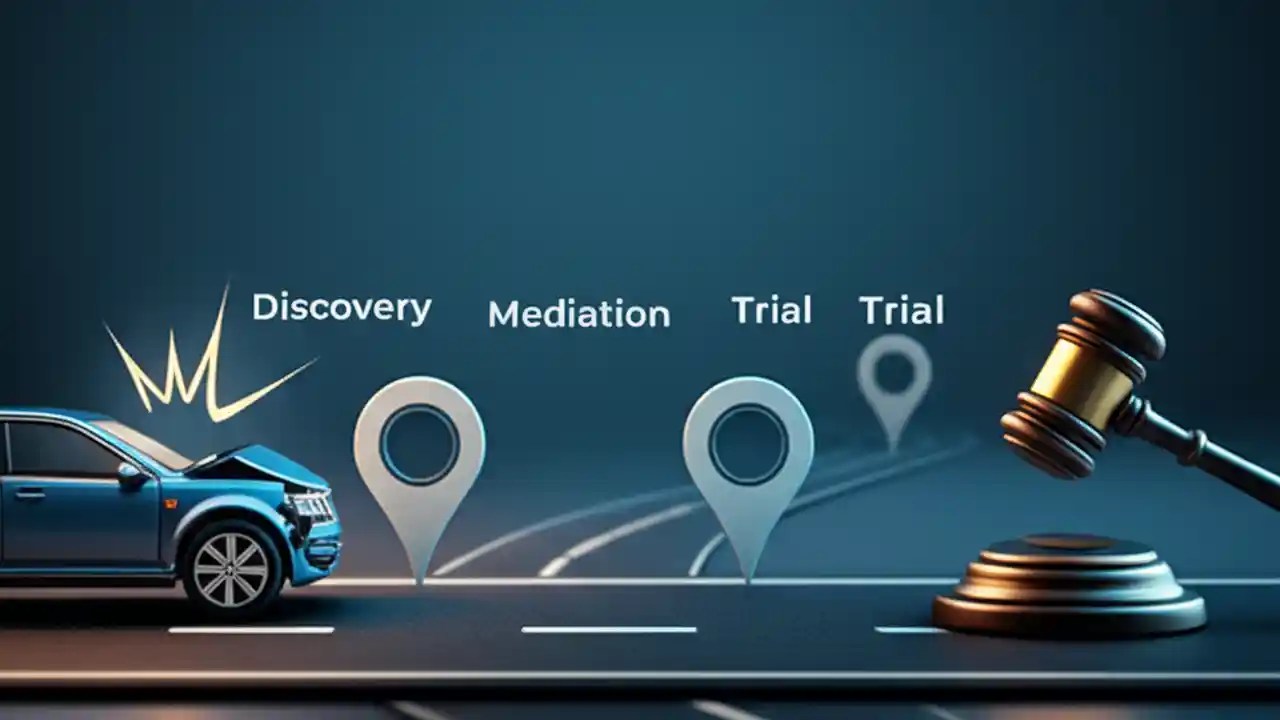 Discovery Mediation Trial Trial