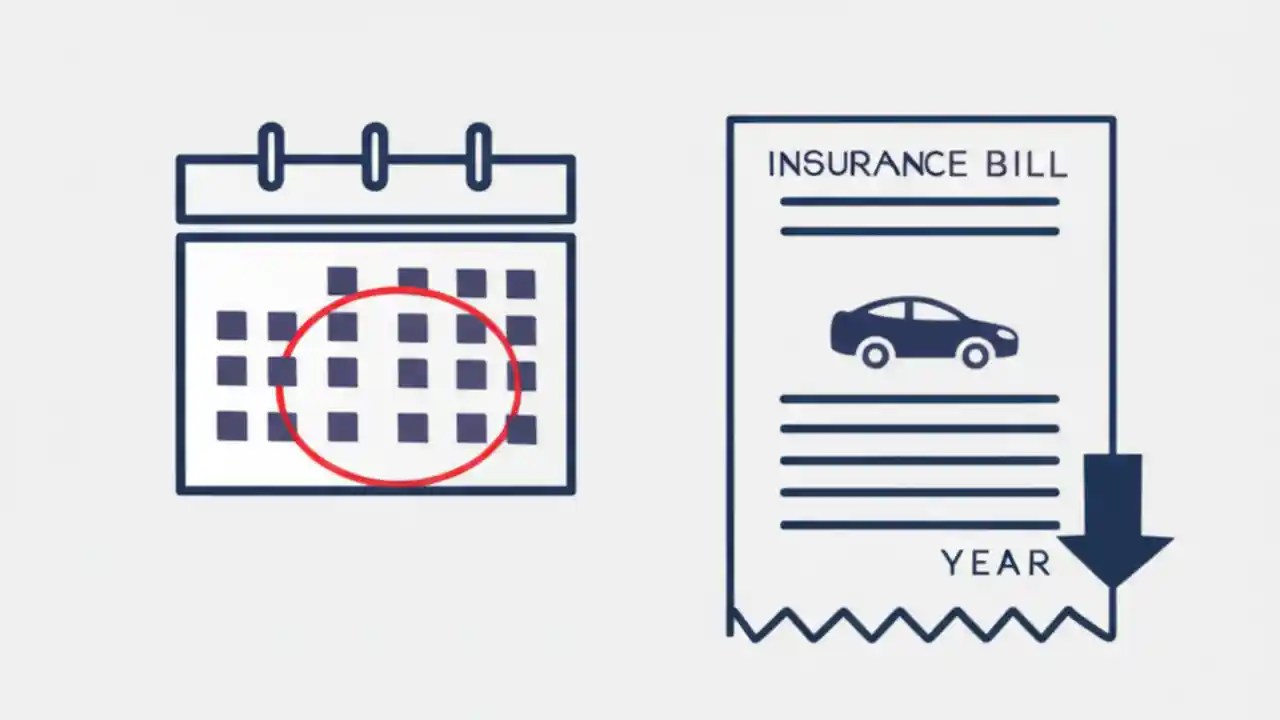 INSURANCE BILL

YEAR