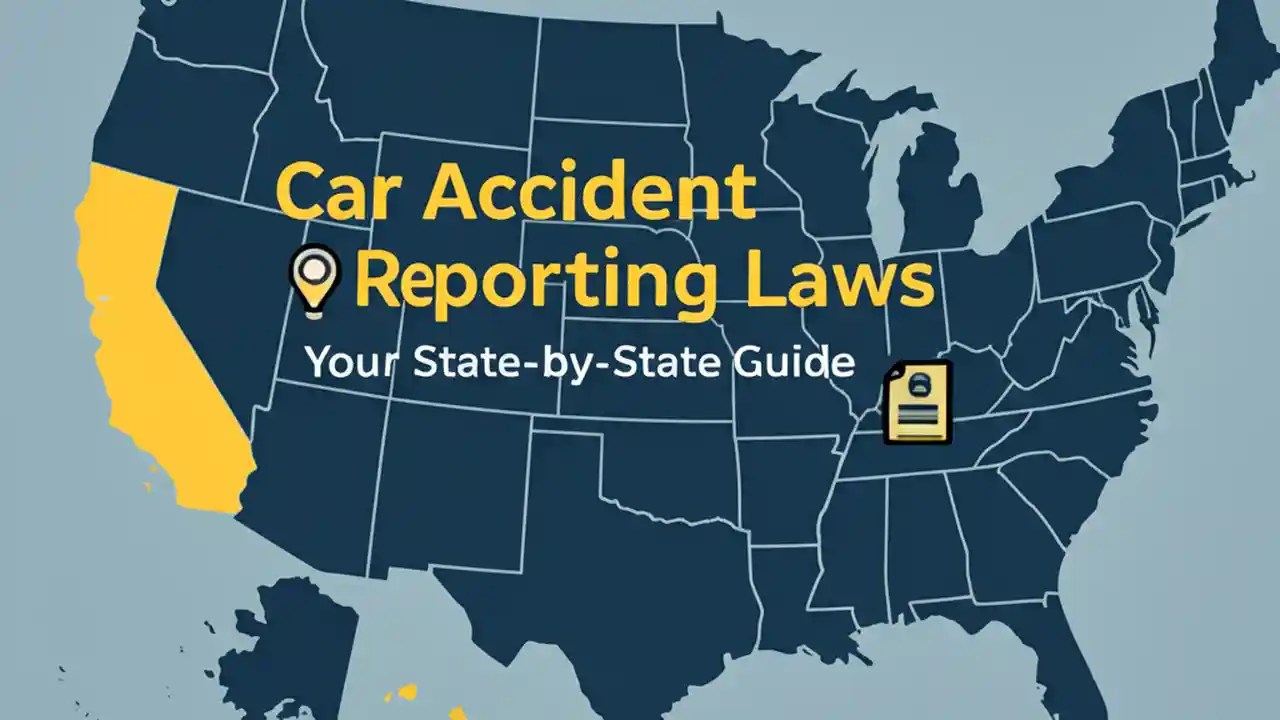 Car Accident
Reporting Laws
Your State-by-State Guide