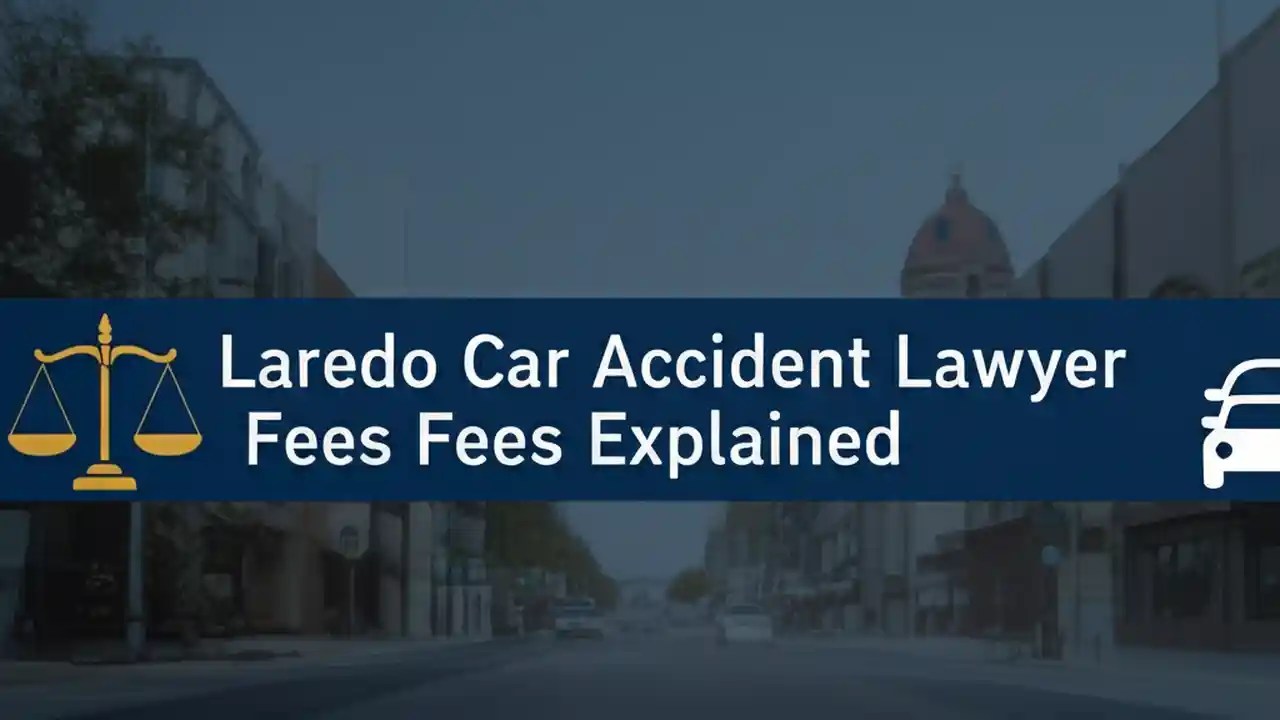 Laredo Car Accident Lawyer
Fees Fees Explained