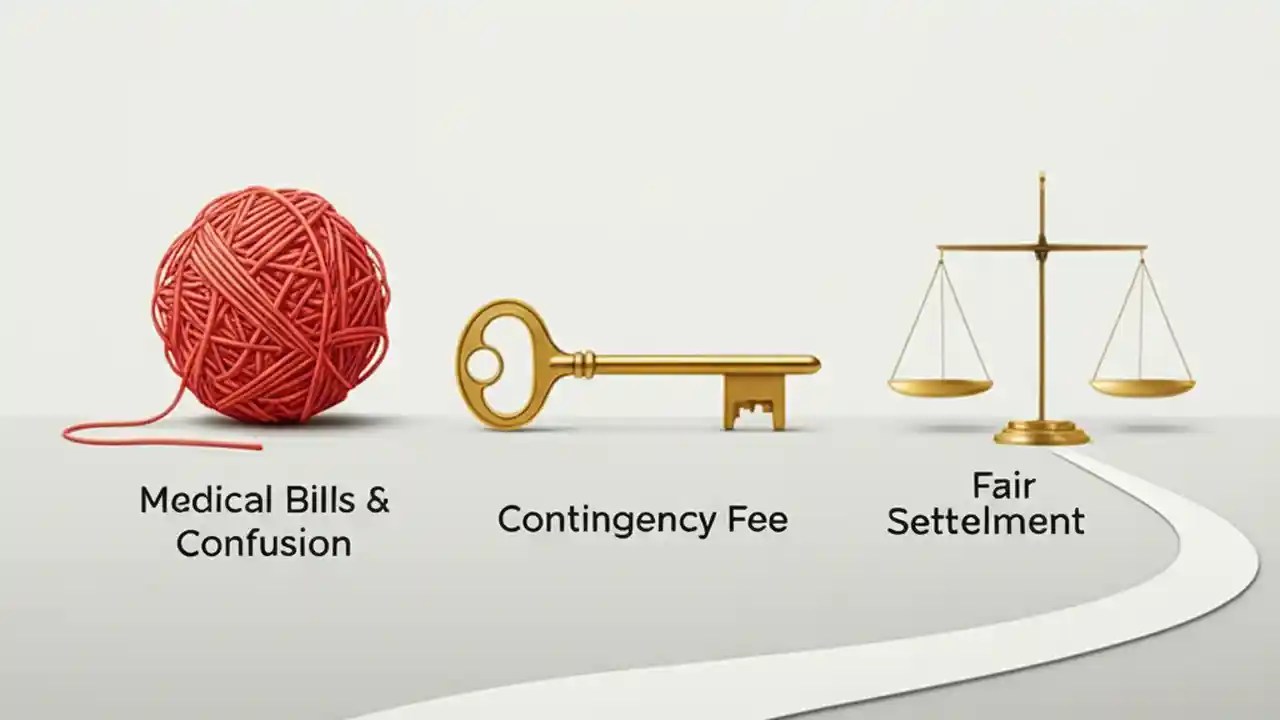 Medical Bills & Confusion

Contingency Fee

Fair Settelment