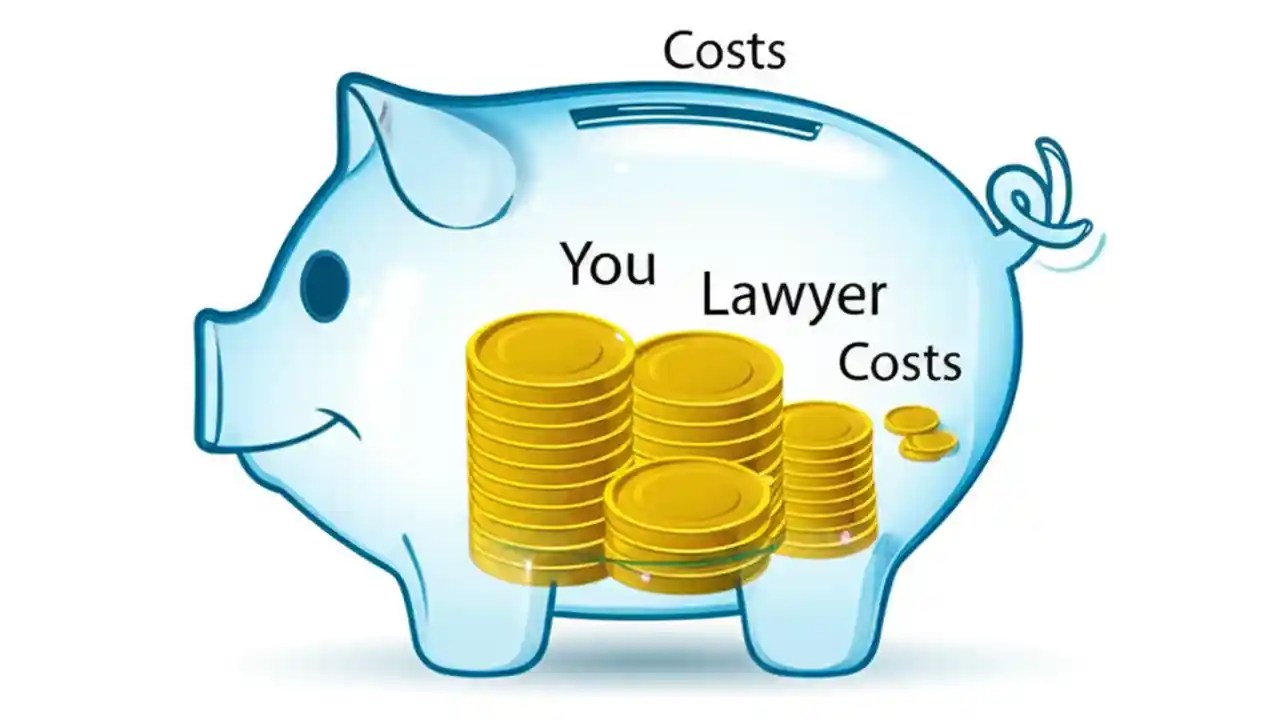 Costs

You

Lawyer

Costs