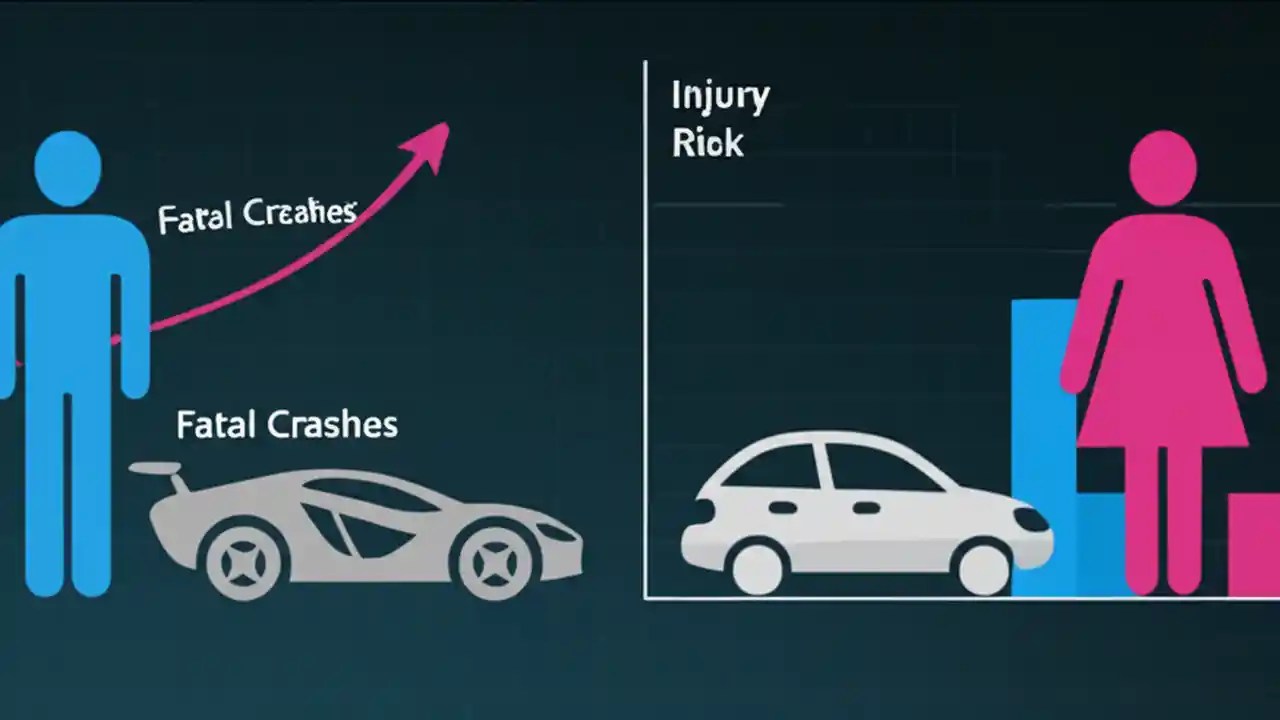 Fatal Creahes

Fatal Crashes

Injury
Riok