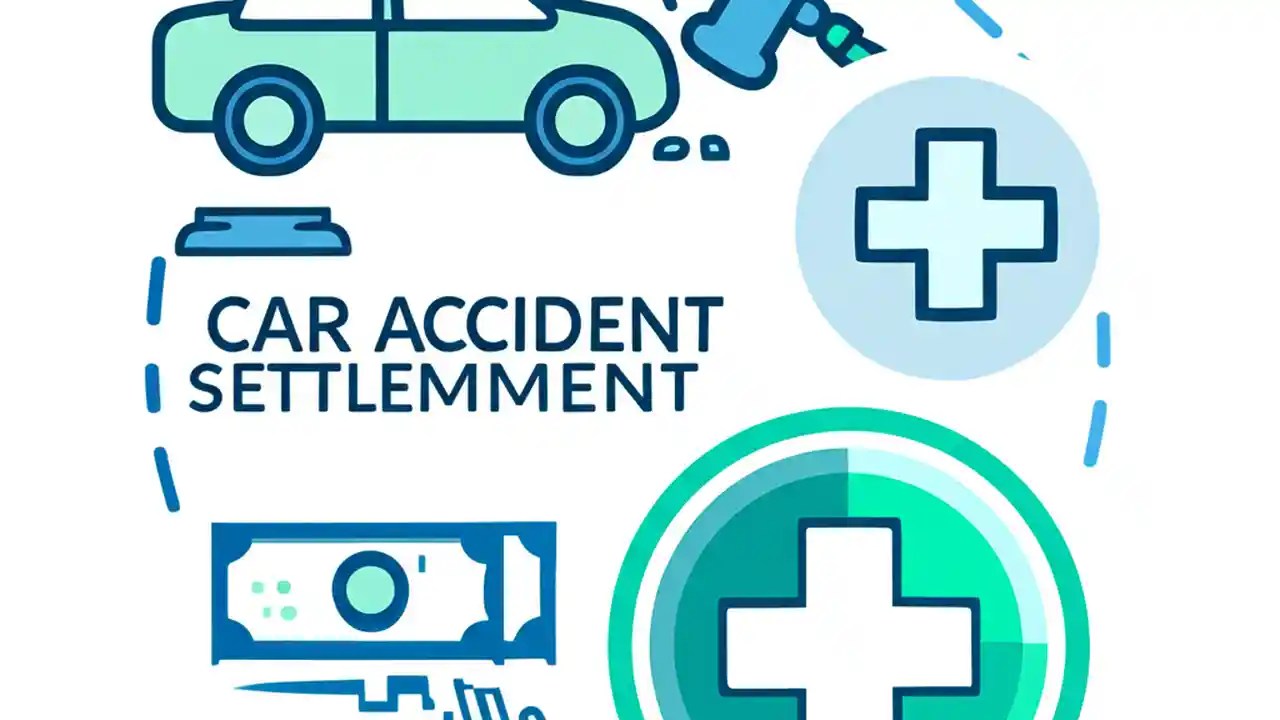 CAR ACCIDENT
SETTLEMMENT