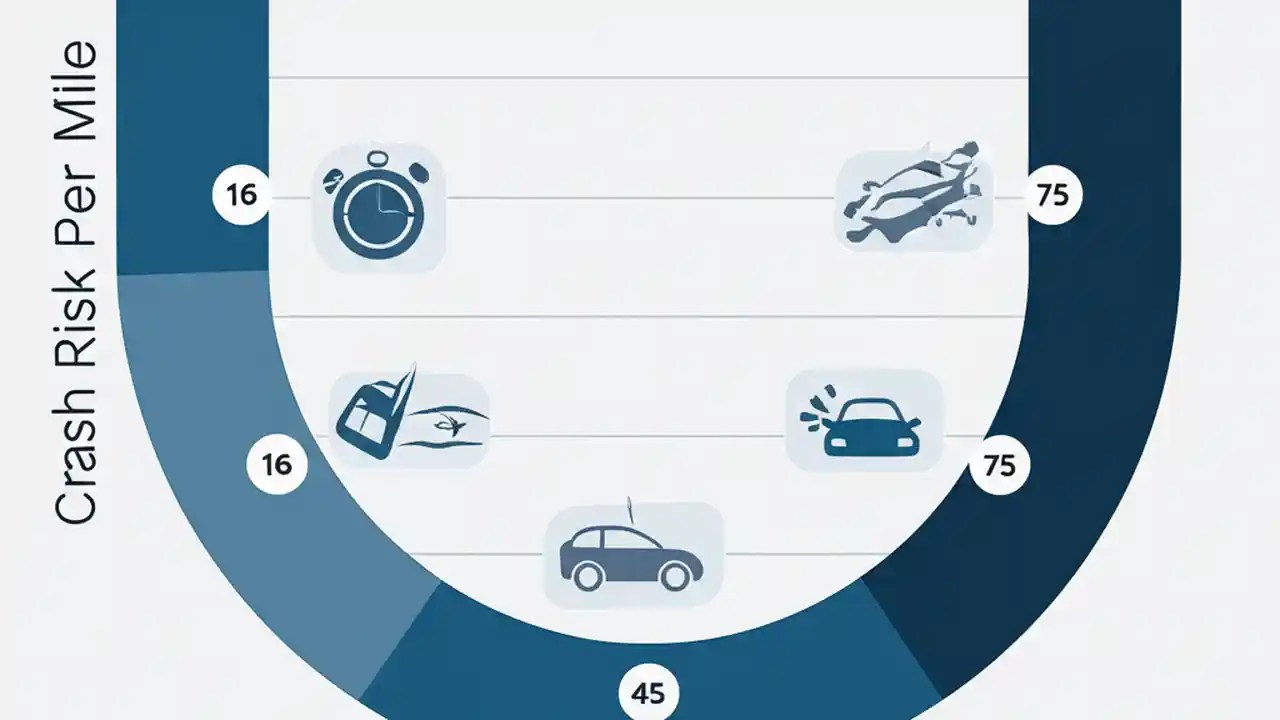 Crash Risk Per Mile

16

75

16

75

45