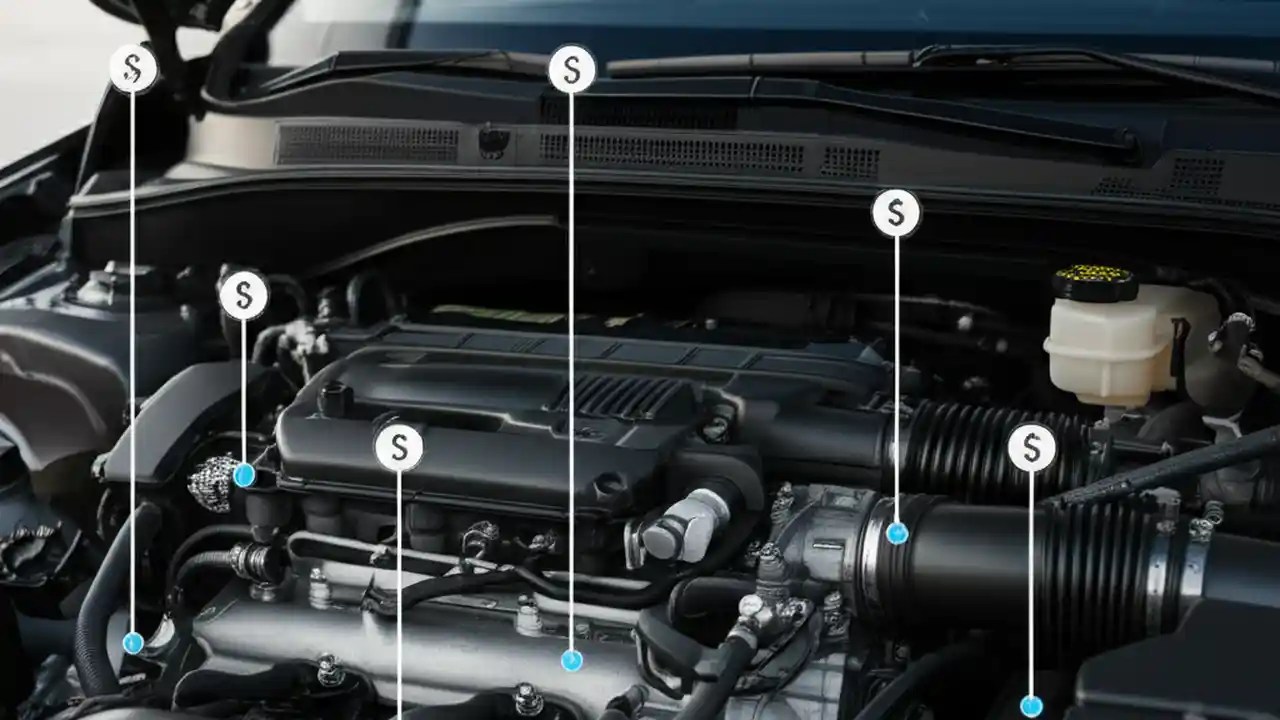 $ $ $ $ $ $