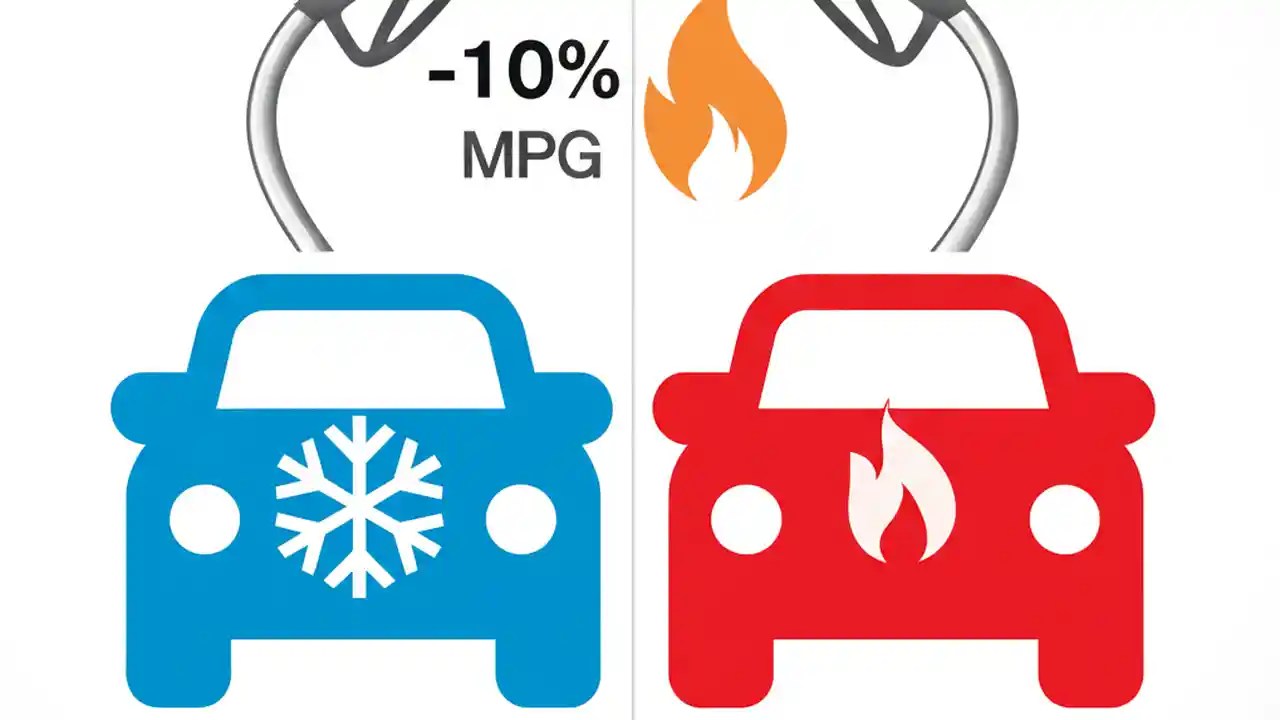 -10%
MPG