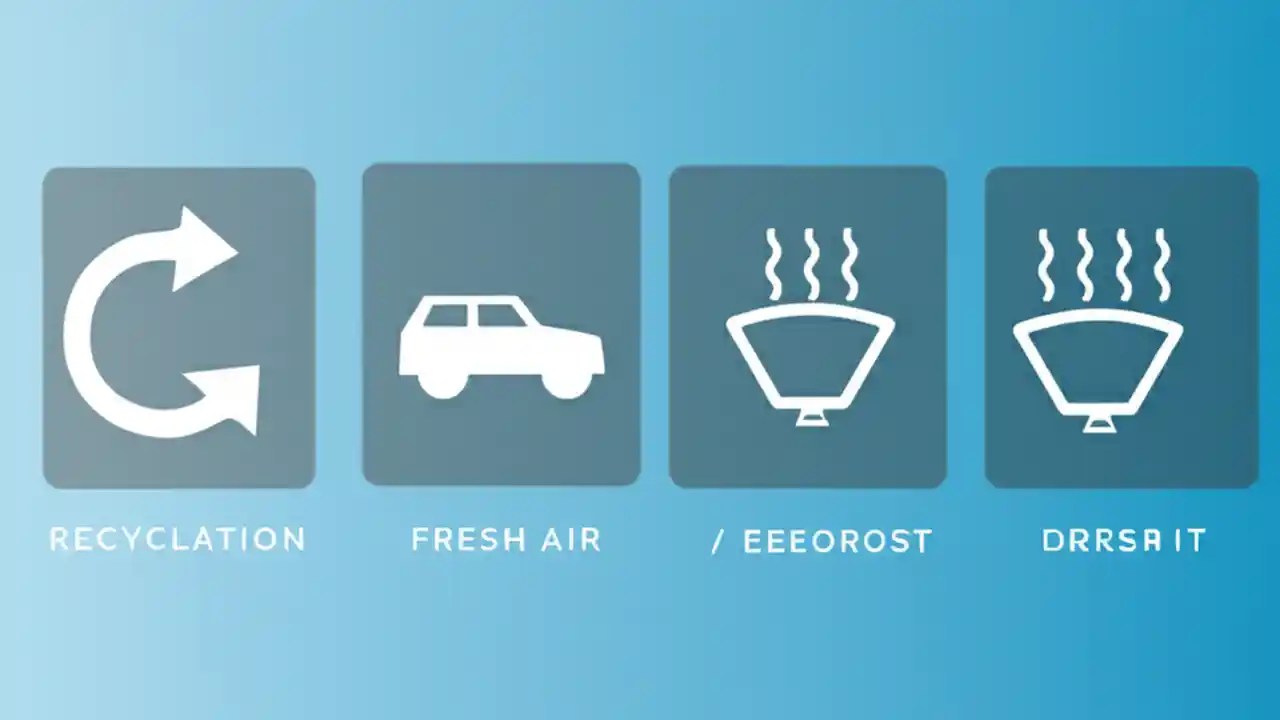 RECYCLATION

FRESH AIR

/ EEEOROST

DRRSA IT