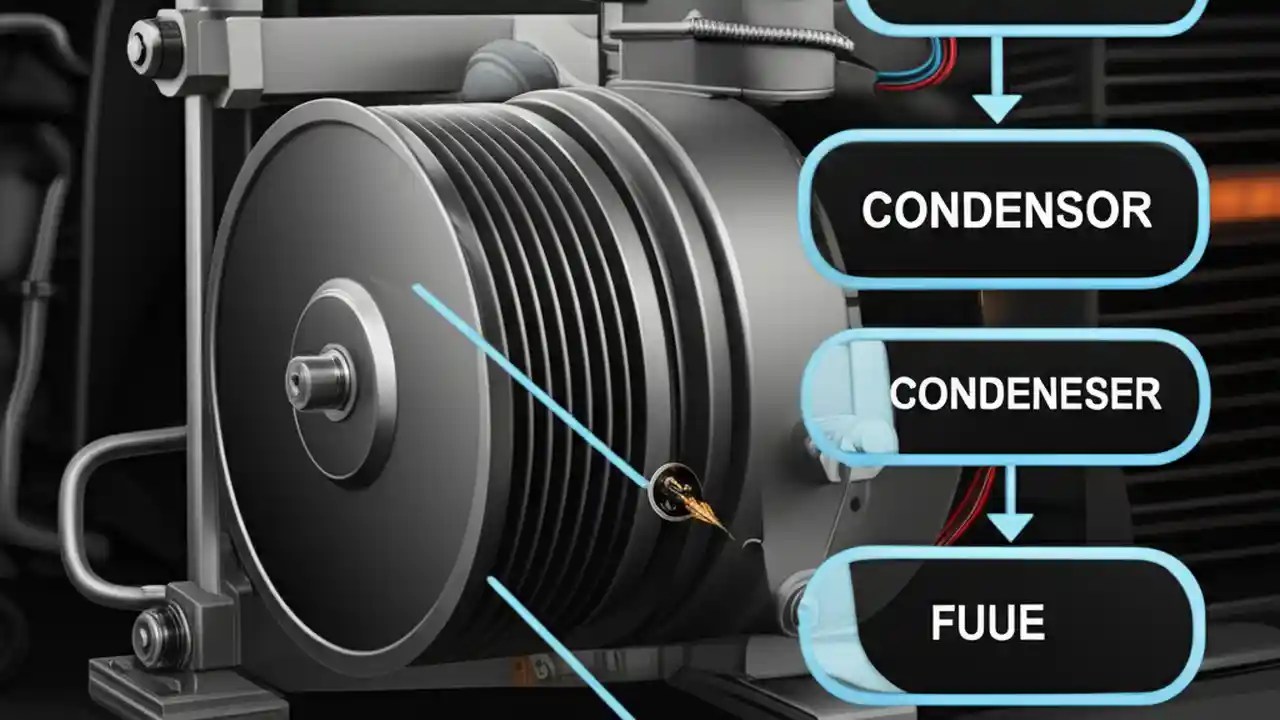 CONDENSOR

CONDENESER

FUUE