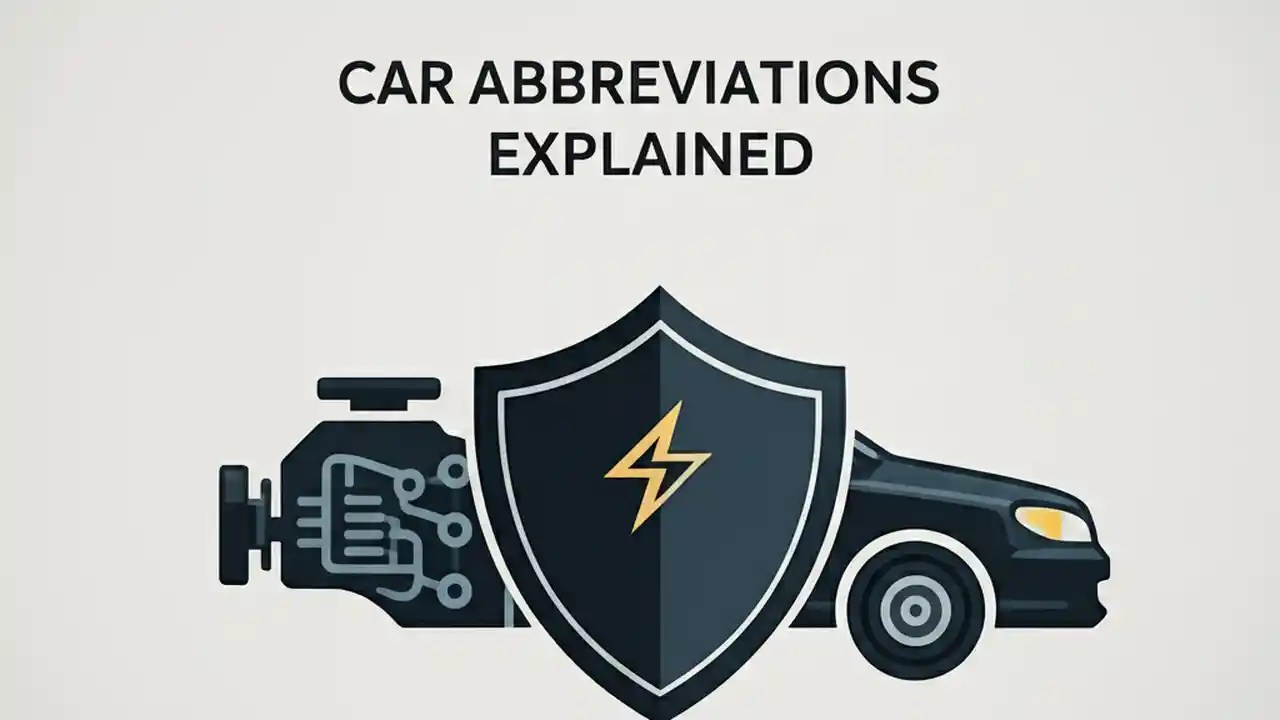 CAR ABBREVIATIONS EXPLAINED