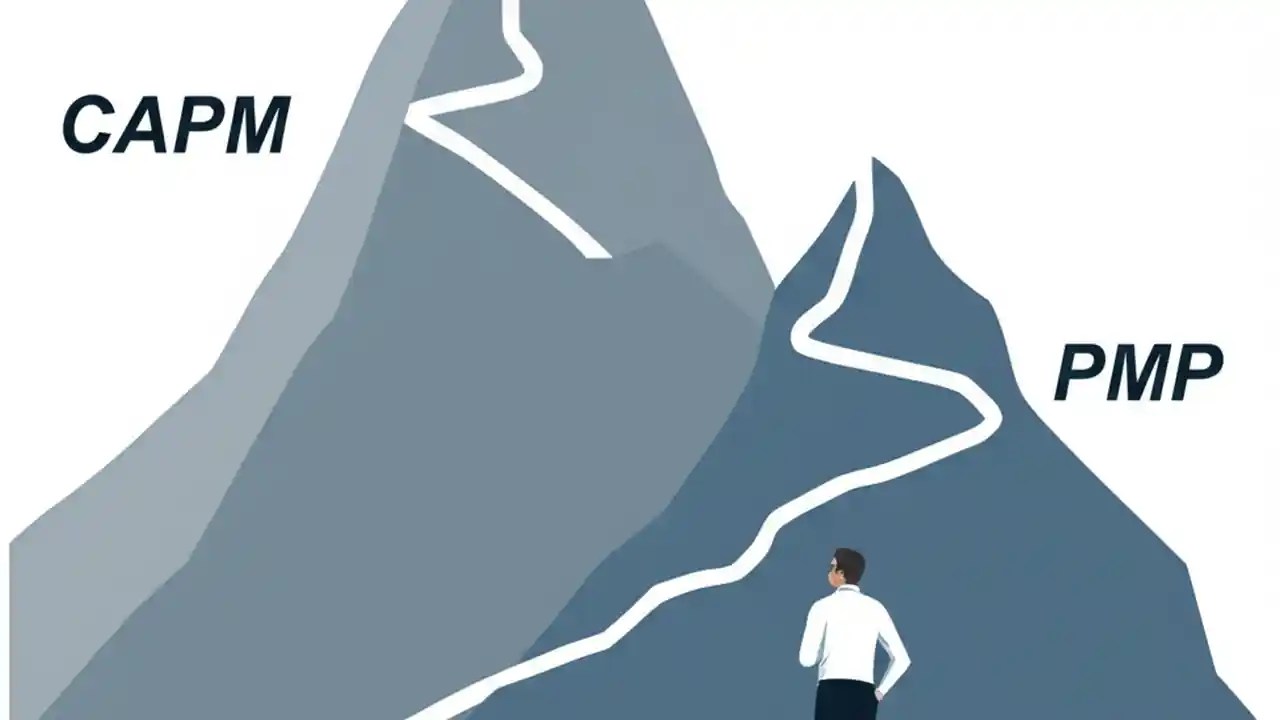 CAPM

PMP