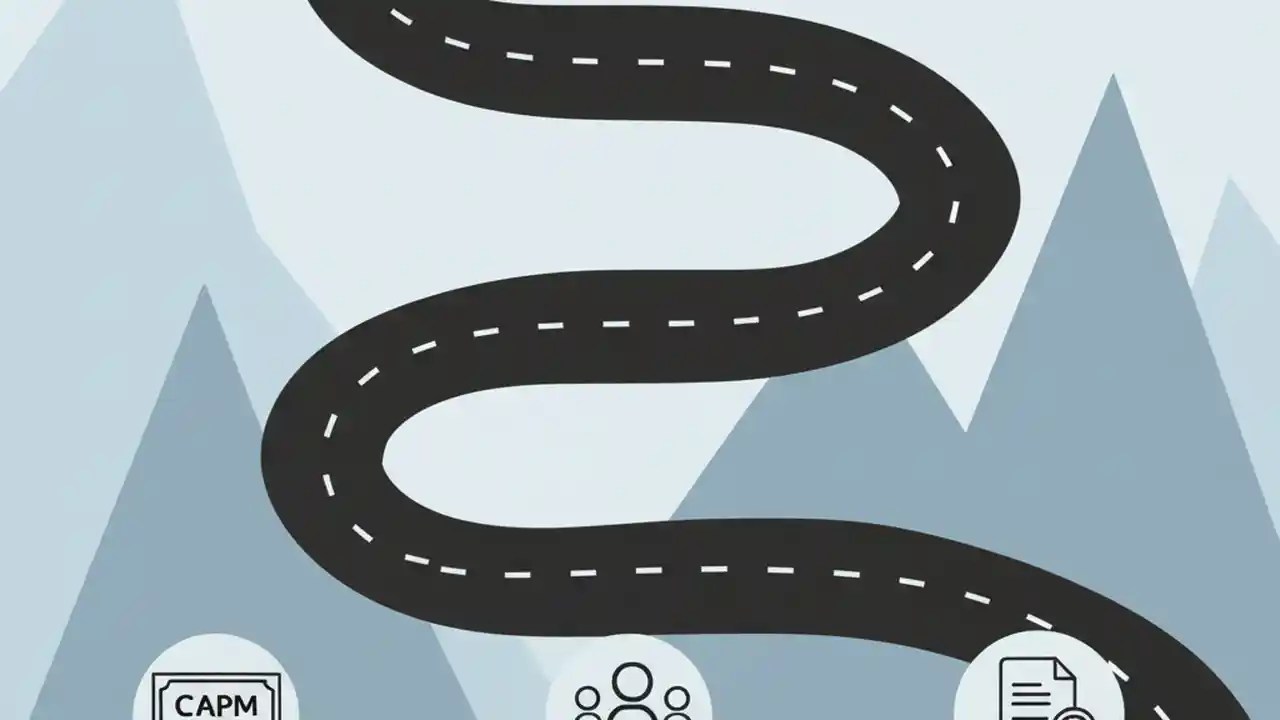 CAPM