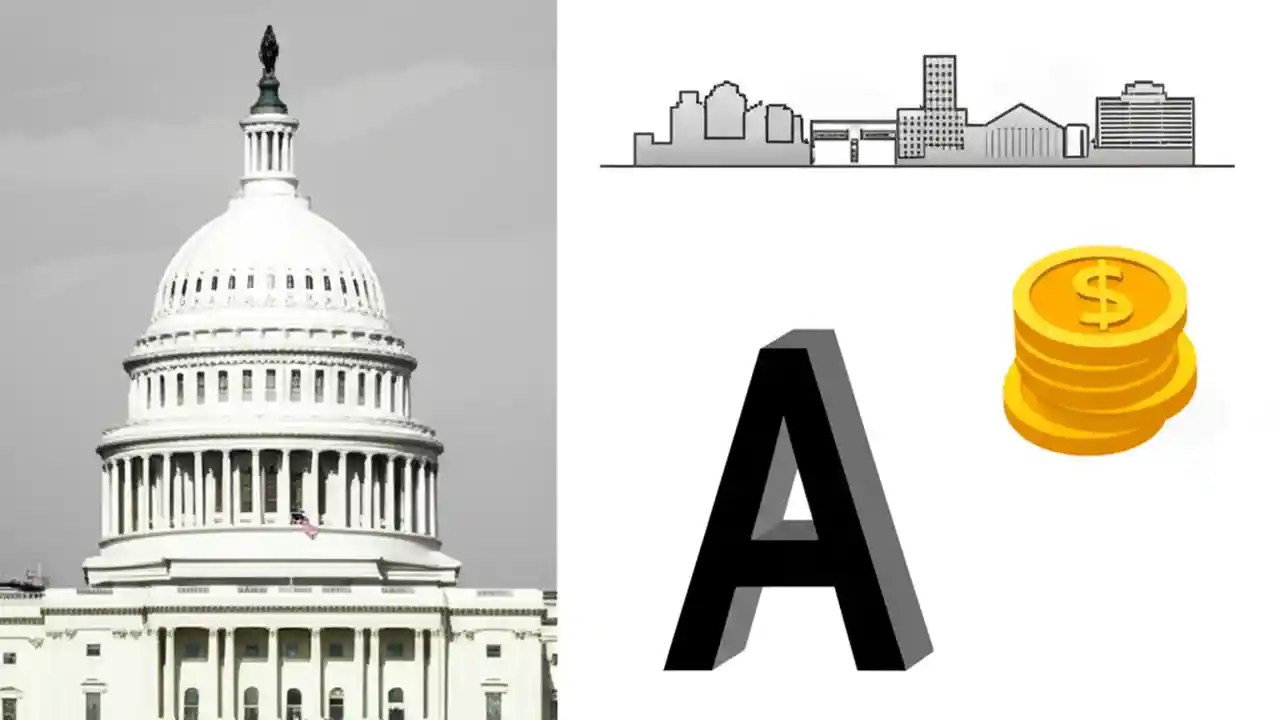 A

$