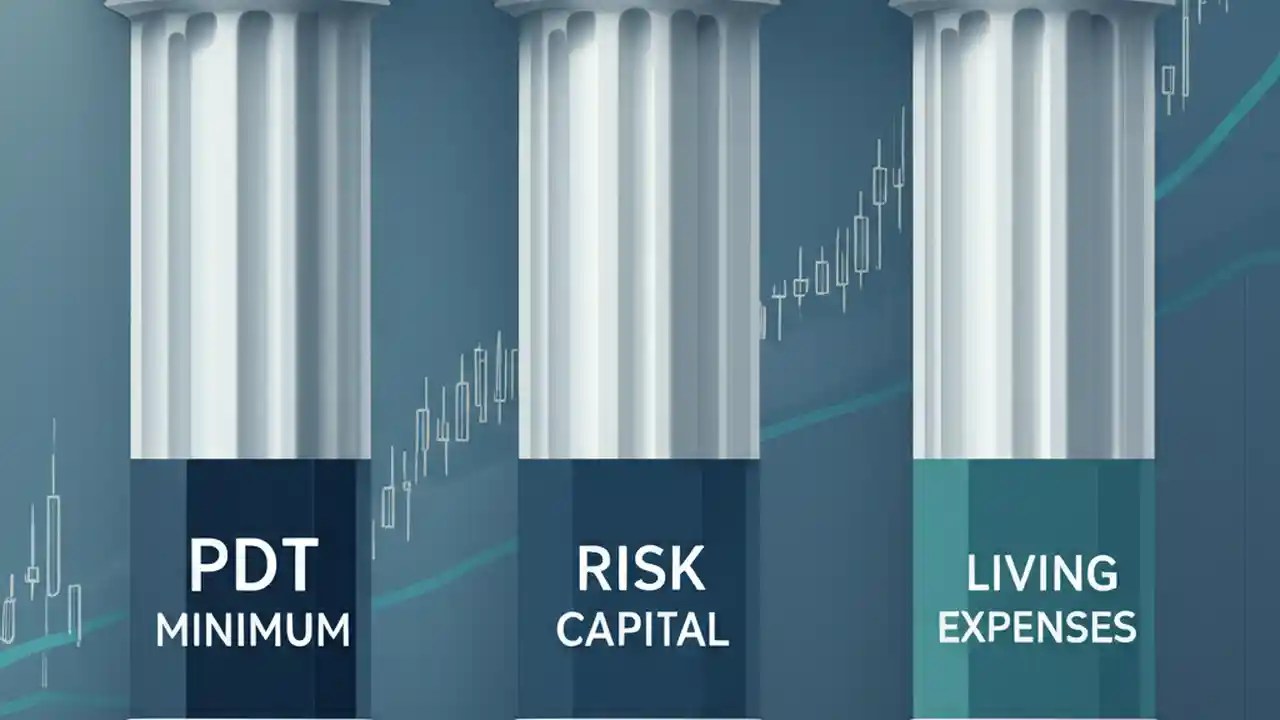 PDT MINIMUM

RISK CAPITAL

LIVING EXPENSES