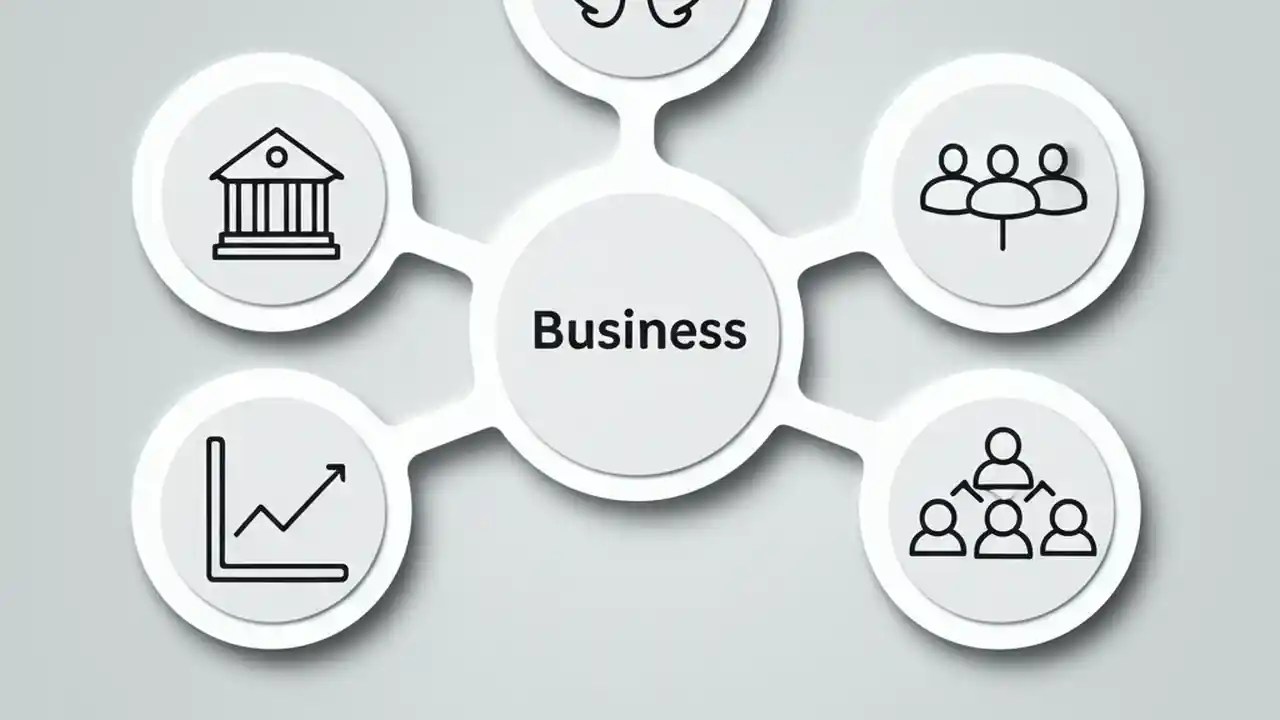 Business